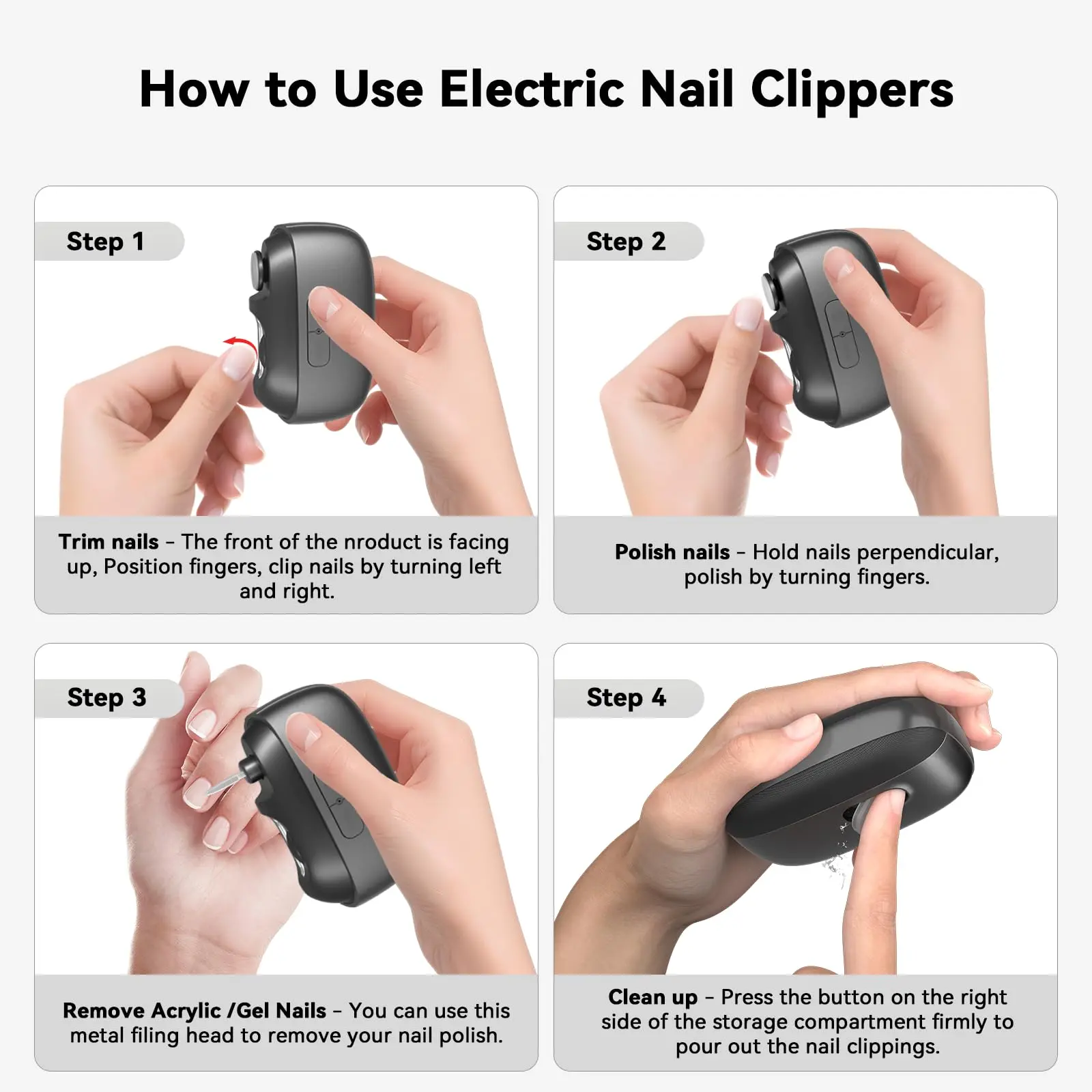 How to Use Electric Nail Clippers

Step 1

Trim nails - The front of the nroduct is facing up, Position fingers, clip nails by turning left and right.

Step 2

Polish nails - Hold nails perpendicular, polish by turning fingers.

Step 3

Remove Acrylic /Gel Nails - You can use this metal filing head to remove your nail polish.

Step 4

Clean up - Press the button on the right side of the storage compartment firmly to pour out the nail clippings.