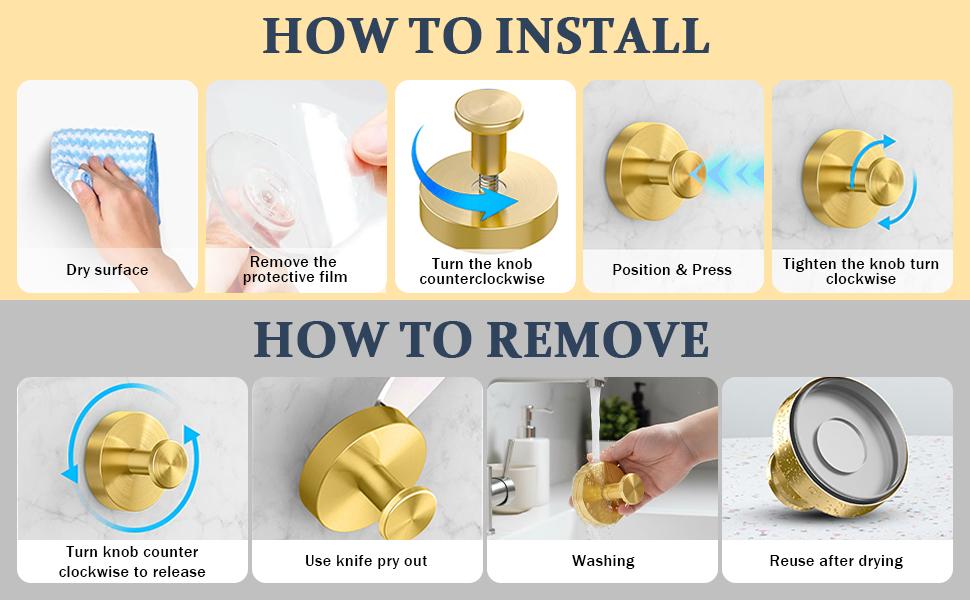 HOW TO INSTALL

Dry surface

Remove the protective film

Turn the knob counterclockwise

Position & Press

Tighten the knob turn clockwise

HOW TO REMOVE

Turn knob counter clockwise to release

Use knife pry out

Washing

Reuse after drying