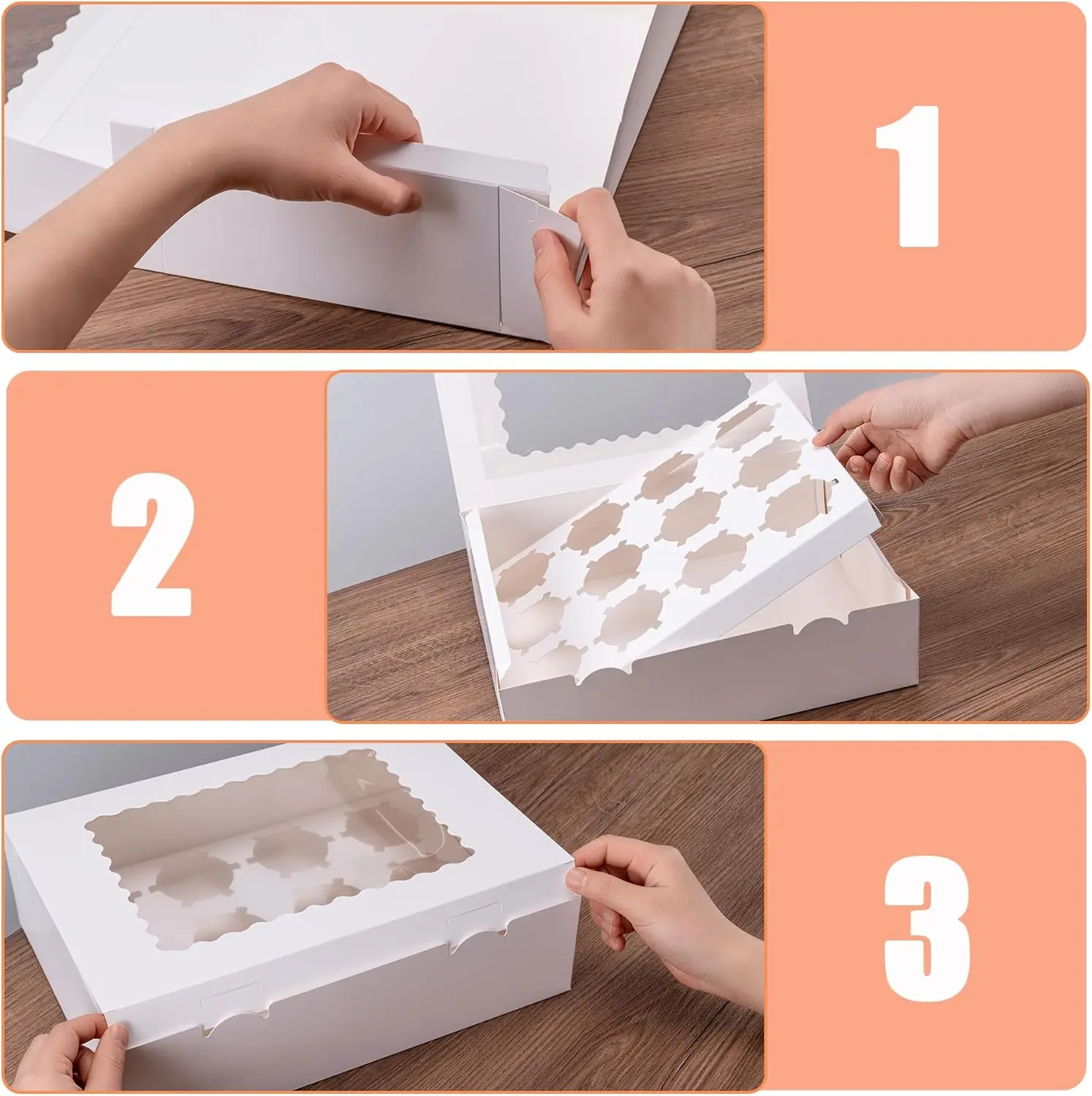 1

2

3