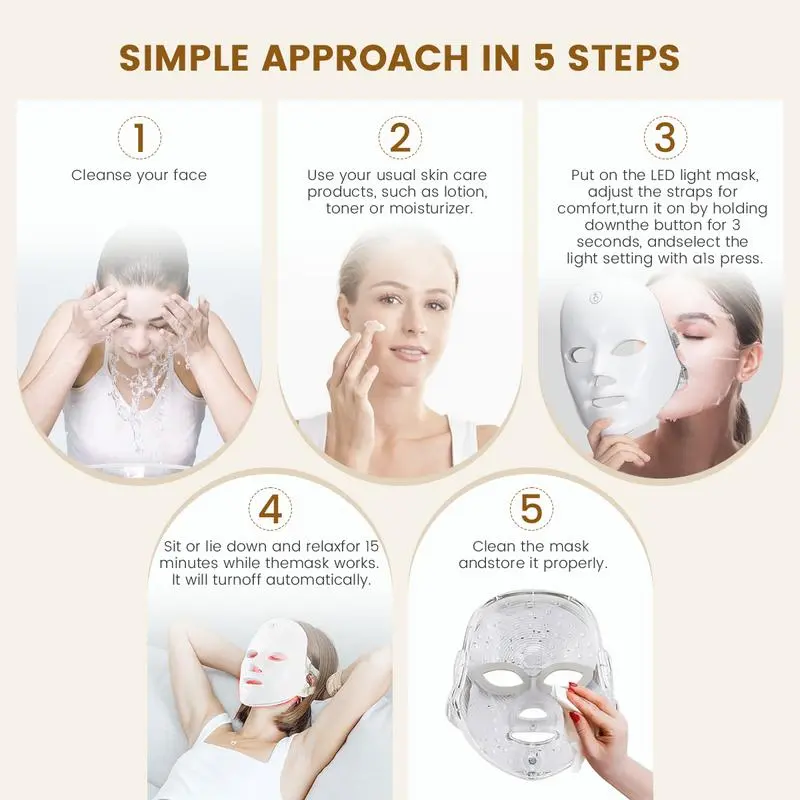 SIMPLE APPROACH IN 5 STEPS

1

Cleanse your face

2

Use your usual skin care products, such as lotion, toner or moisturizer.

3

Put on the LED light mask, adjust the straps for comfort,turn it on by holding downthe button for 3 seconds, andselect the light setting with a1s press.

4

Sit or lie down and relaxfor 15 minutes while themask works. It will turnoff automatically.

5

Clean the mask andstore it properly.