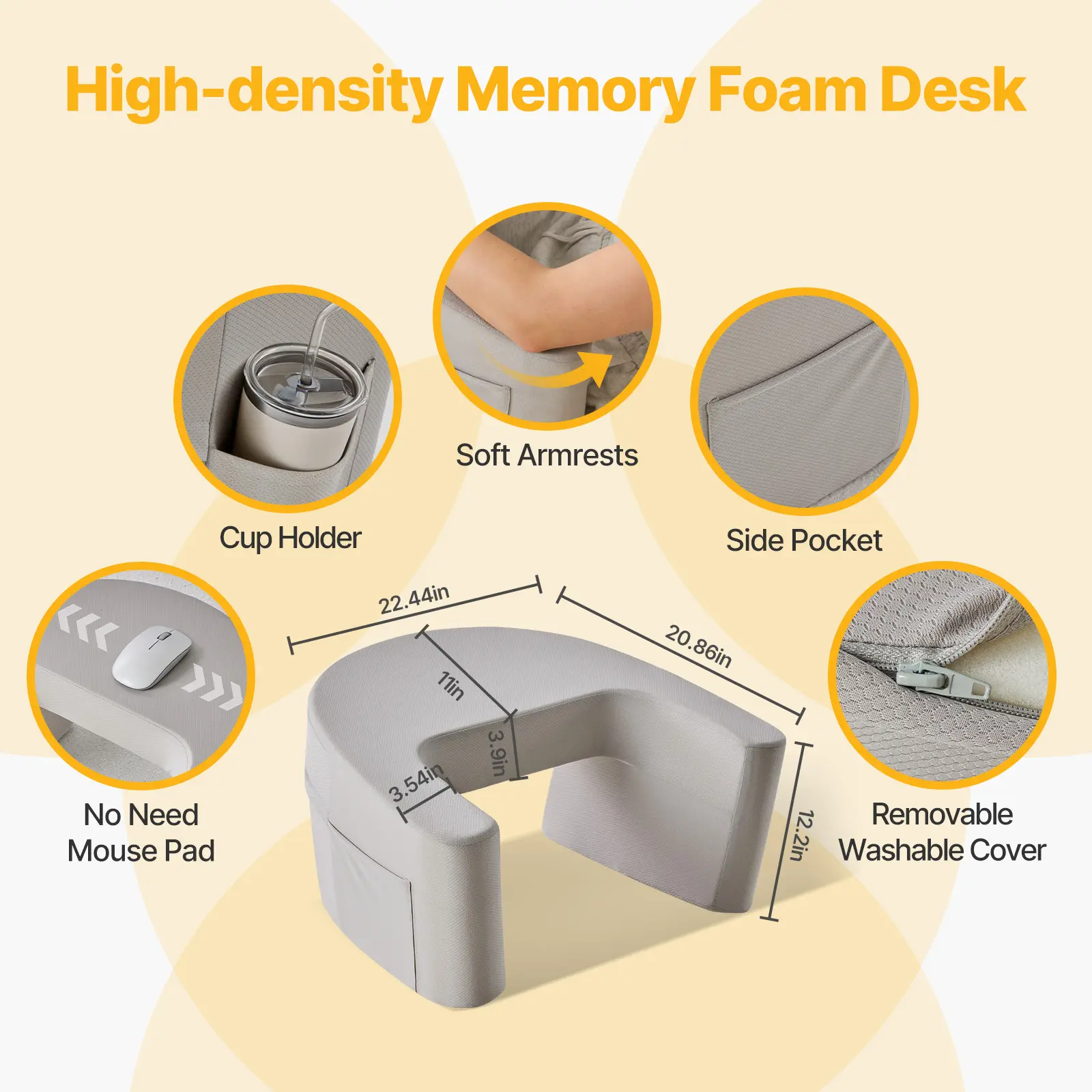 High-density Memory Foam Desk

Soft Armrests

Cup Holder

Side Pocket

22.44in

20.86in

11in

3.9in

3.54in

12.2in

No Need Mouse Pad

Removable Washable Cover