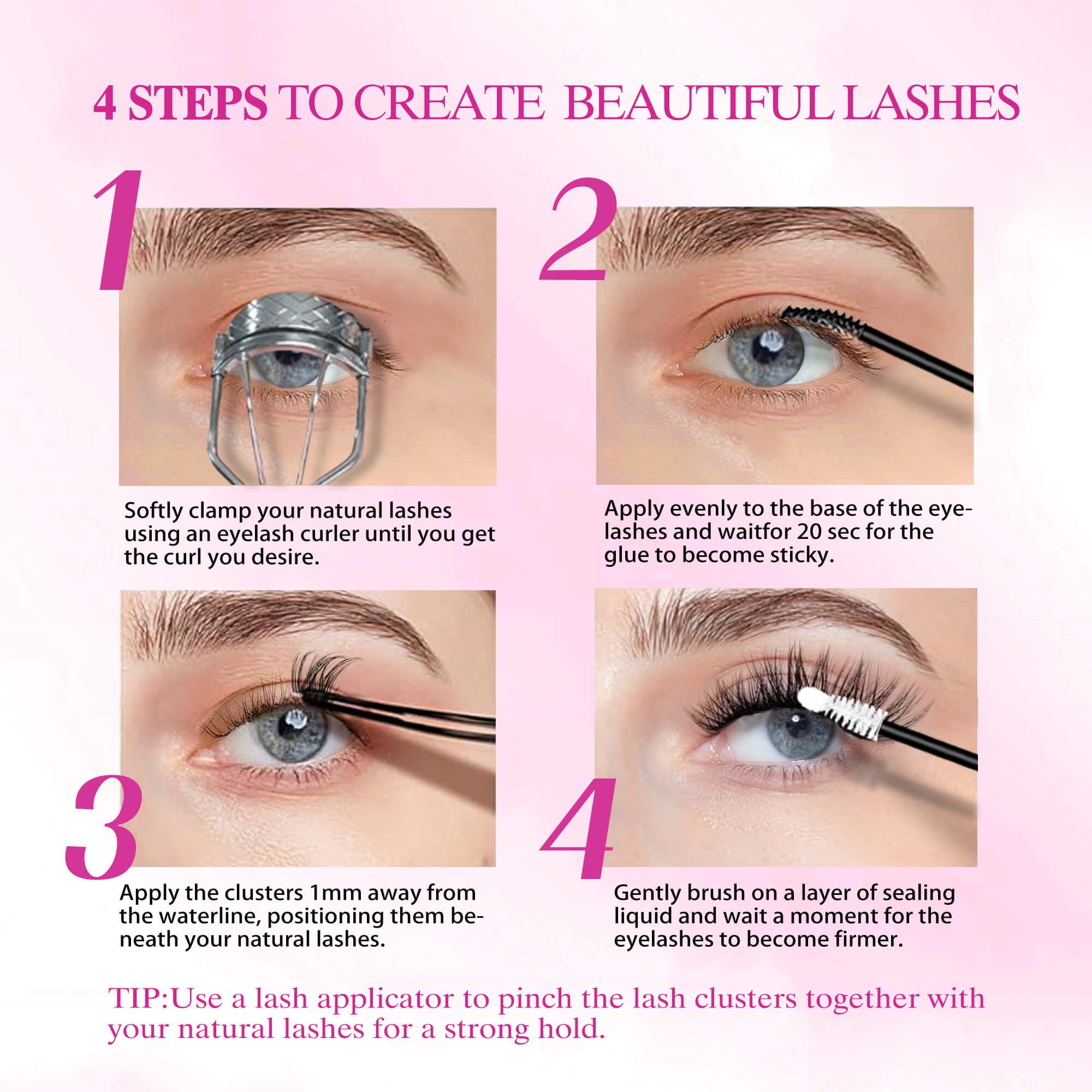 4 STEPS TO CREATE BEAUTIFUL LASHES

1

Softly clamp your natural lashes using an eyelash curler until you get the curl you desire.

2

Apply evenly to the base of the eyelashes and waitfor 20 sec for the glue to become sticky.

3

Apply the clusters 1mm away from the waterline, positioning them beneath your natural lashes.

4

Gently brush on a layer of sealing liquid and wait a moment for the eyelashes to become firmer.

TIP:Use a lash applicator to pinch the lash clusters together with your natural lashes for a strong hold.