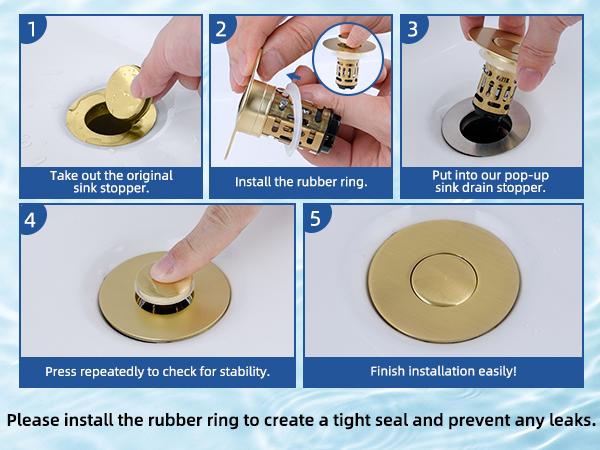 1
Take out the original sink stopper.

2
Install the rubber ring.

3
Put into our pop-up sink drain stopper.

4
Press repeatedly to check for stability.

5
Finish installation easily!

Please install the rubber ring to create a tight seal and prevent any leaks.