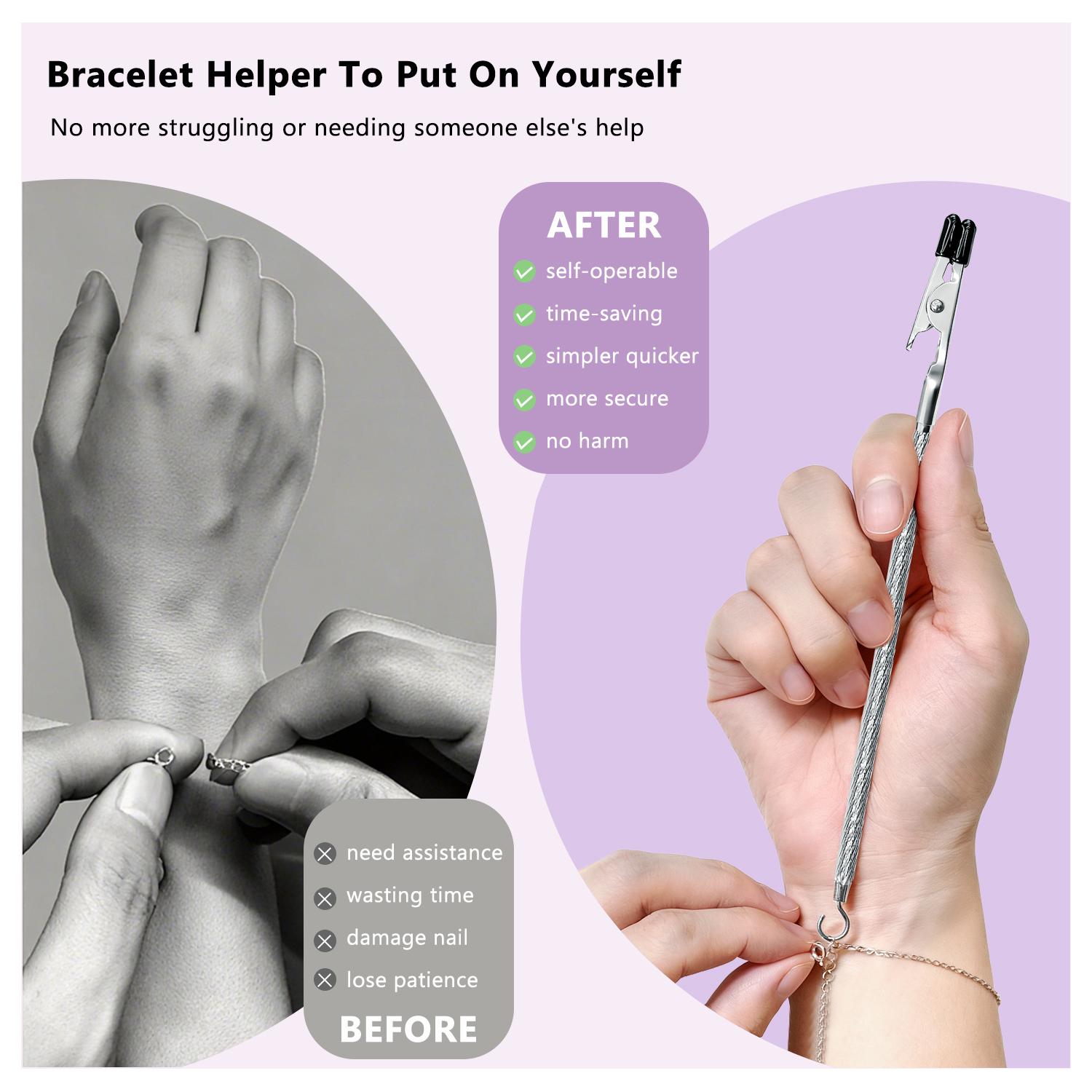 Bracelet Helper To Put On Yourself

No more struggling or needing someone else's help

AFTER
self-operable
time-saving
simpler quicker
more secure
no harm

need assistance
wasting time
damage nail
lose patience
BEFORE