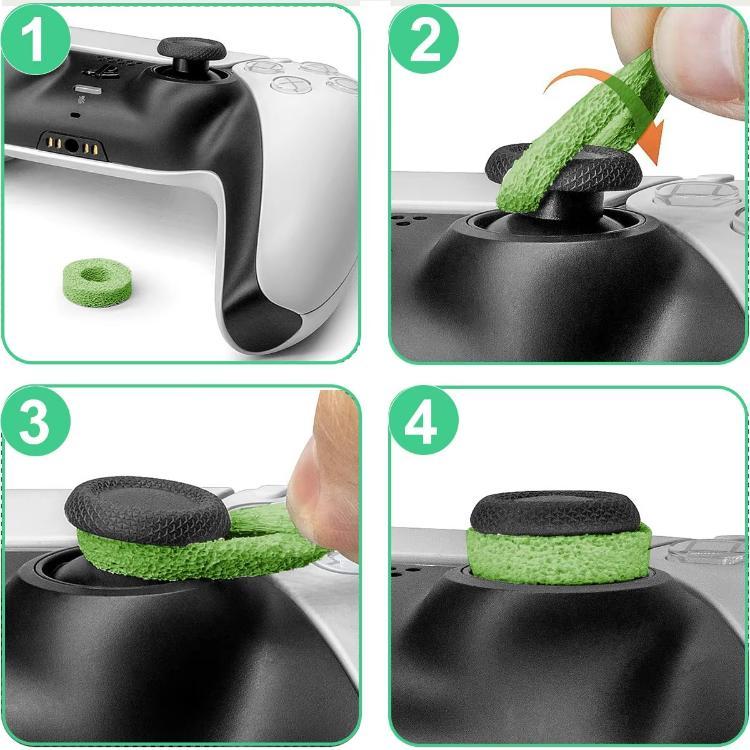 1

2

3

4