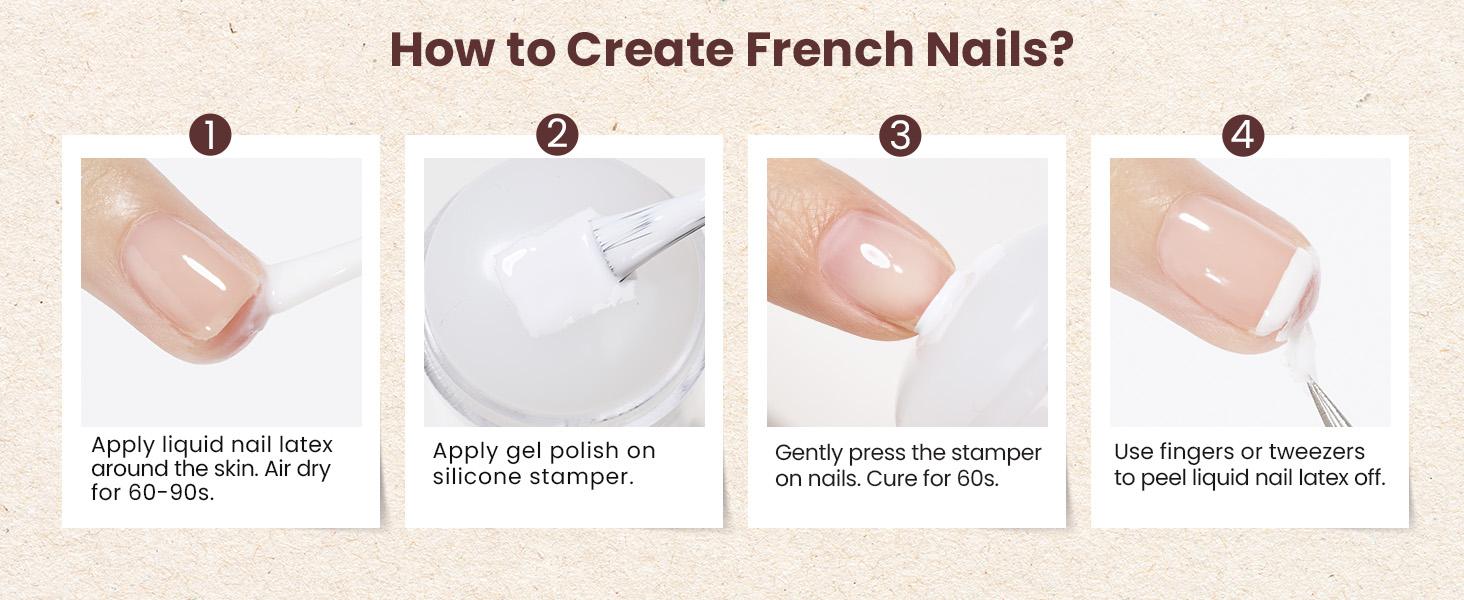 How to Create French Nails?

1

Apply liquid nail latex around the skin. Air dry for 60-90s.

2

Apply gel polish on silicone stamper.

3

Gently press the stamper on nails. Cure for 60s.

4

Use fingers or tweezers to peel liquid nail latex off.