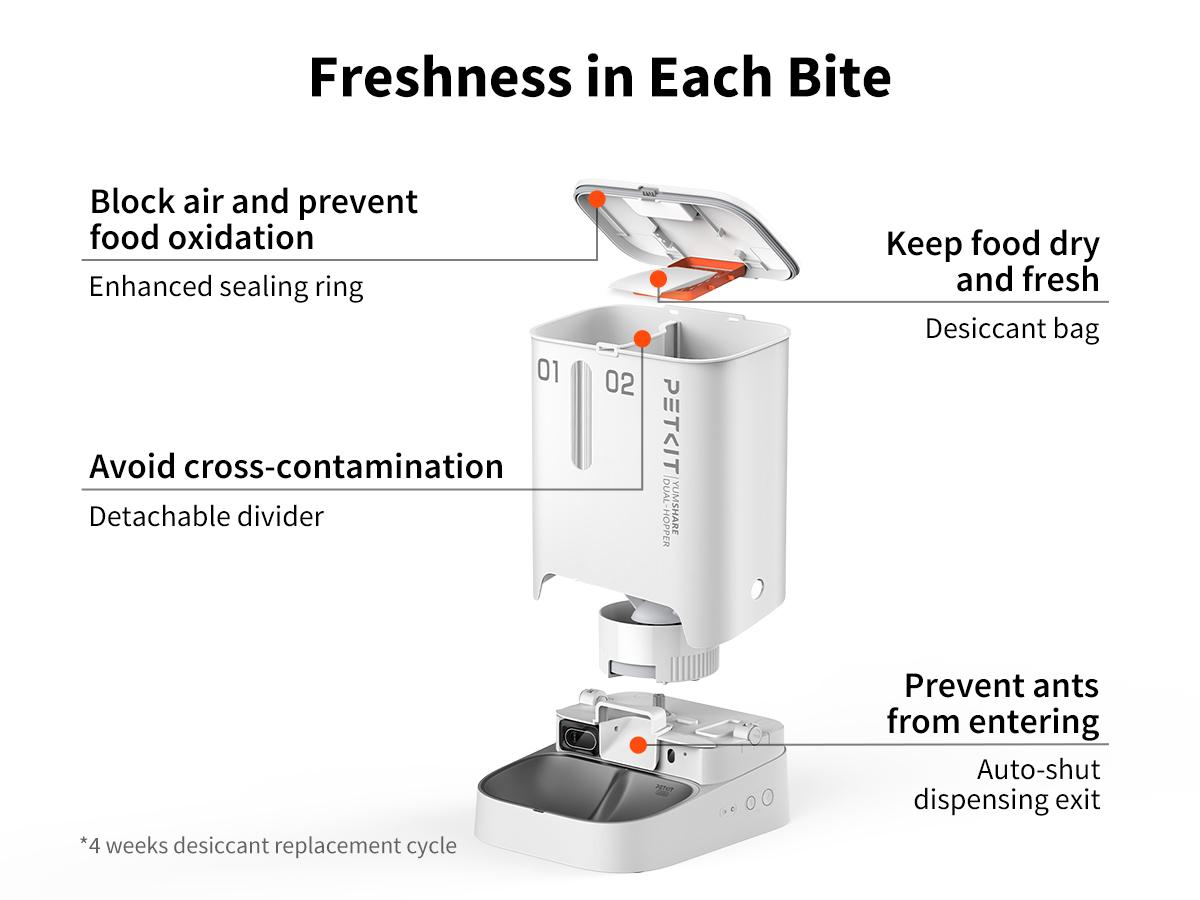 Freshness in Each Bite

Block air and prevent food oxidation

Enhanced sealing ring

Keep food dry and fresh

Desiccant bag

01

02

PETKIT

YUMSHARE DUAL-HOPPER

Avoid cross-contamination

Detachable divider

Prevent ants from entering

Auto-shut dispensing exit

*4 weeks desiccant replacement cycle