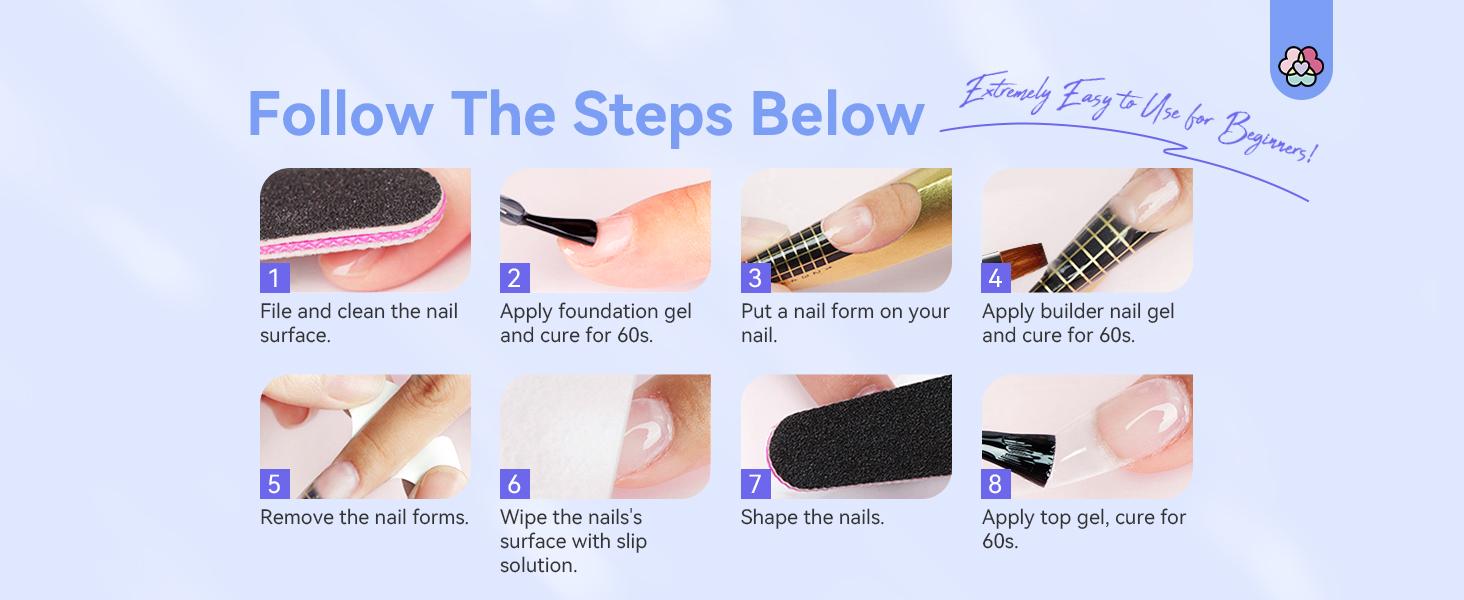 Follow The Steps Below

Extremely Easy to Use for Beginners!

1
File and clean the nail surface.

2
Apply foundation gel and cure for 60s.

3
Put a nail form on your nail.

4
Apply builder nail gel and cure for 60s.

5
Remove the nail forms.

6
Wipe the nails's surface with slip solution.

7
Shape the nails.

8
Apply top gel, cure for 60s.