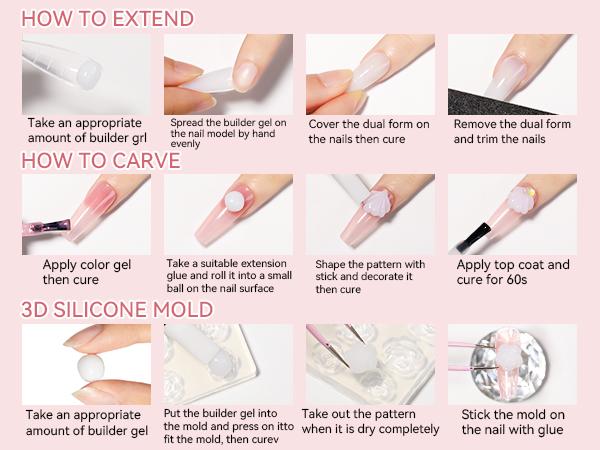 HOW TO EXTEND

Take an appropriate amount of builder grl

Spread the builder gel on the nail model by hand evenly

Cover the dual form on the nails then cure

Remove the dual form and trim the nails

HOW TO CARVE

Apply color gel then cure

Take a suitable extension glue and roll it into a small ball on the nail surface

Shape the pattern with stick and decorate it then cure

Apply top coat and cure for 60s

3D SILICONE MOLD

Take an appropriate amount of builder gel

Put the builder gel into the mold and press on itto fit the mold, then curev

Take out the pattern when it is dry completely

Stick the mold on the nail with glue