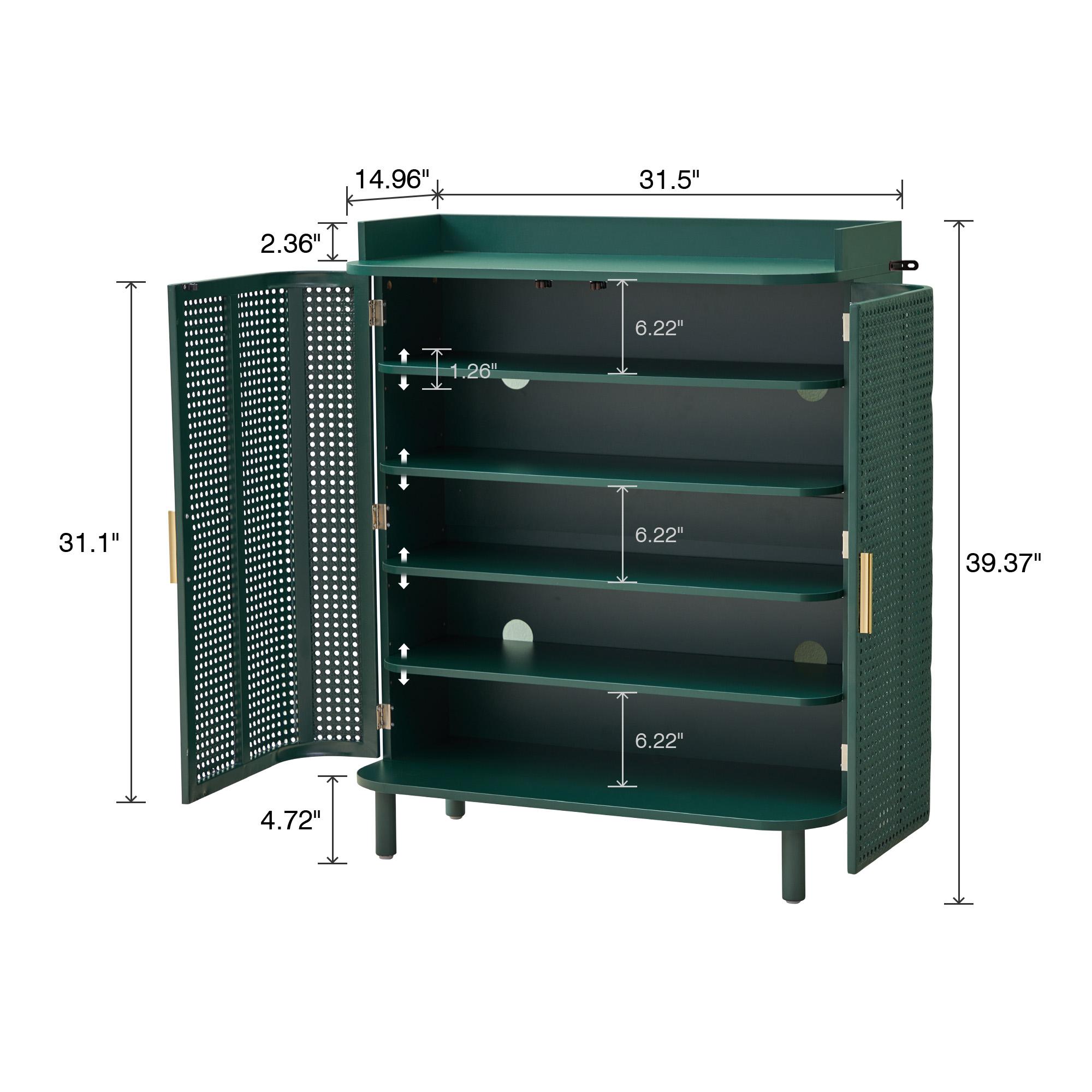 14.96"
31.5"
2.36"
6.22"
1.26"
31.1"
6.22"
39.37"
6.22"
4.72"