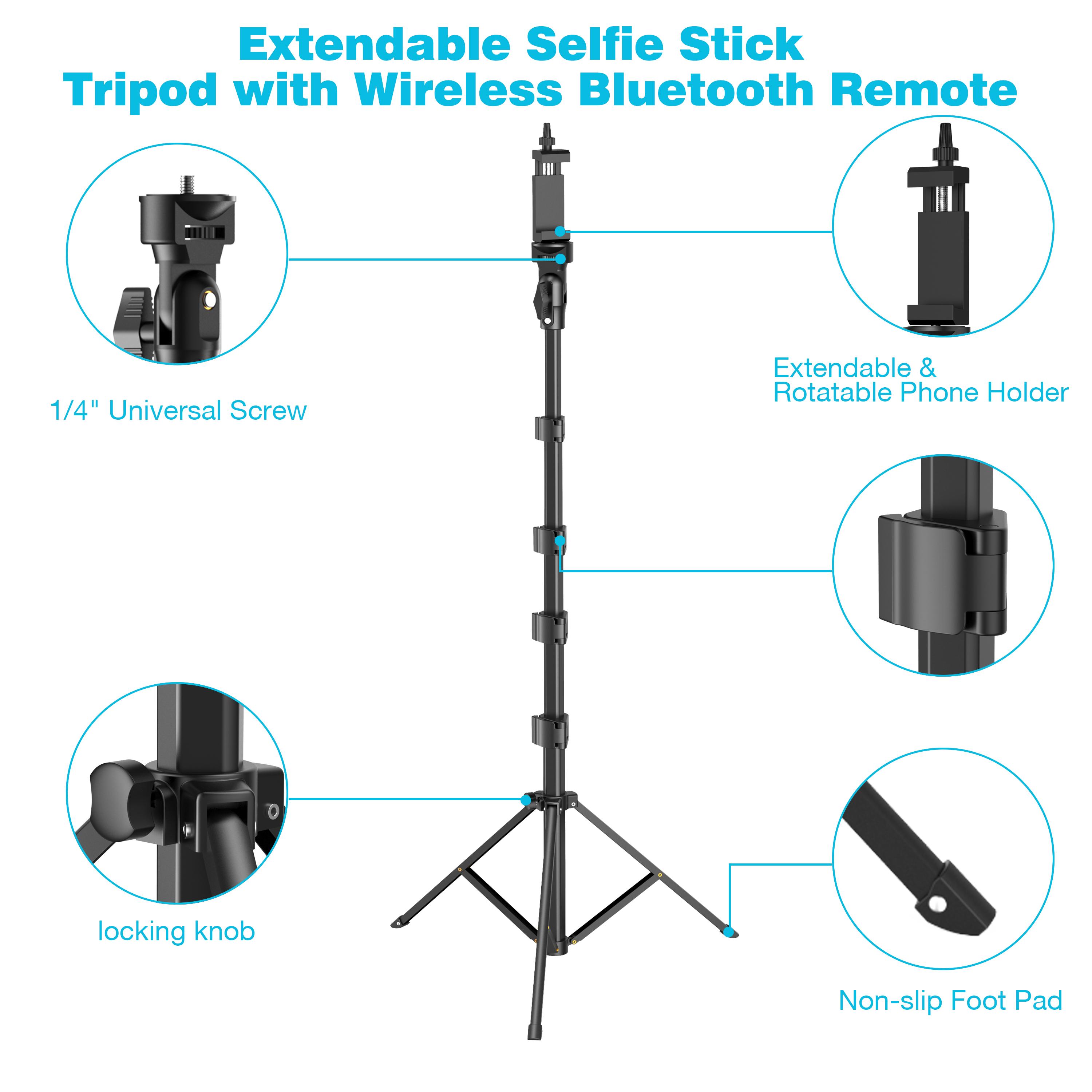 Extendable Selfie Stick
Tripod with Wireless Bluetooth Remote

1/4" Universal Screw

Extendable &
Rotatable Phone Holder

locking knob

Non-slip Foot Pad