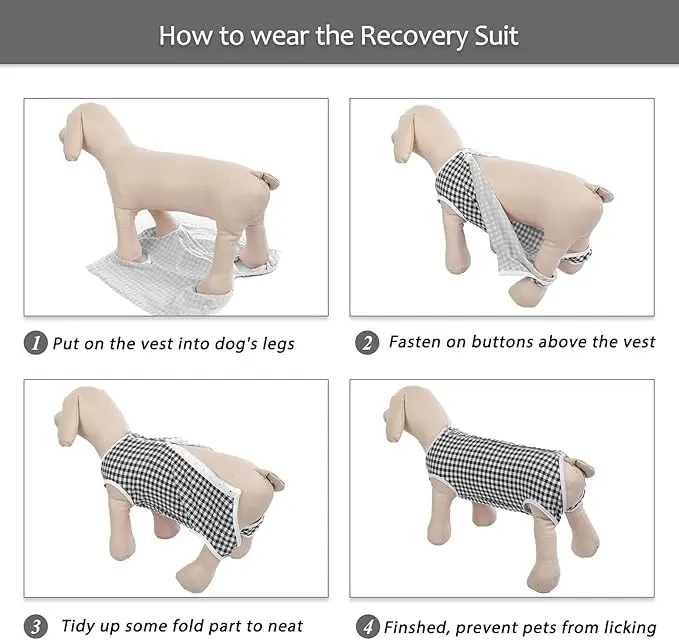 How to wear the Recovery Suit

1 Put on the vest into dog's legs

2 Fasten on buttons above the vest

3 Tidy up some fold part to neat

4 Finshed, prevent pets from licking