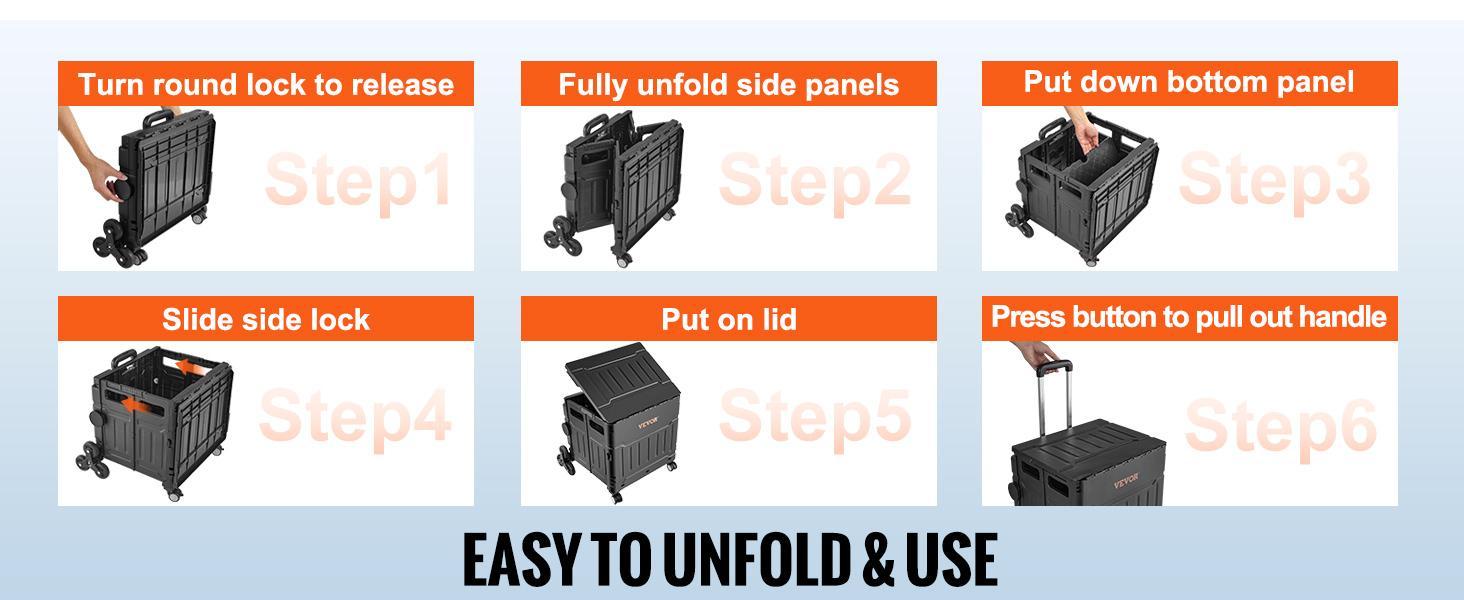 Turn round lock to release

Step1

Fully unfold side panels

Step2

Put down bottom panel

Step3

Slide side lock

Step4

Put on lid

VEVOR

Step5

Press button to pull out handle

VEVOR

Step6

EASY TO UNFOLD & USE