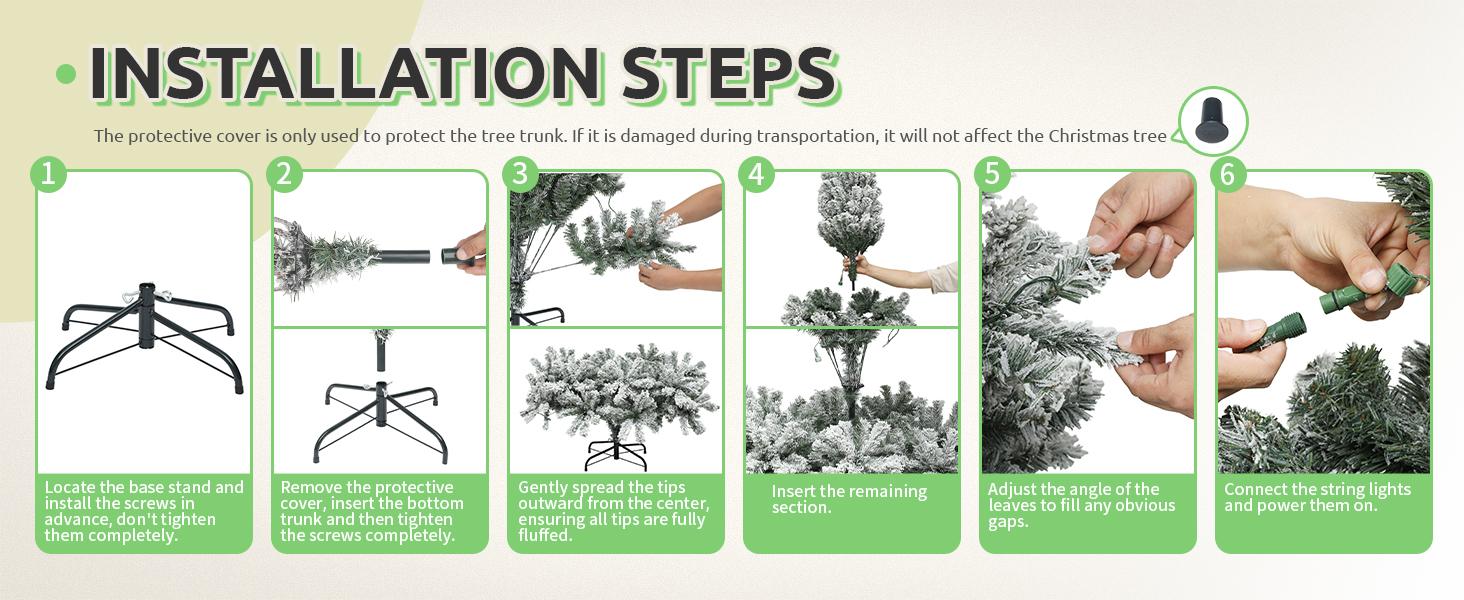 INSTALLATION STEPS

The protective cover is only used to protect the tree trunk. If it is damaged during transportation, it will not affect the Christmas tree

1

Locate the base stand and install the screws in advance, don't tighten them completely.

2

Remove the protective cover, insert the bottom trunk and then tighten the screws completely.

3

Gently spread the tips outward from the center, ensuring all tips are fully fluffed.

4

Insert the remaining section.

5

Adjust the angle of the leaves to fill any obvious gaps.

6

Connect the string lights and power them on.