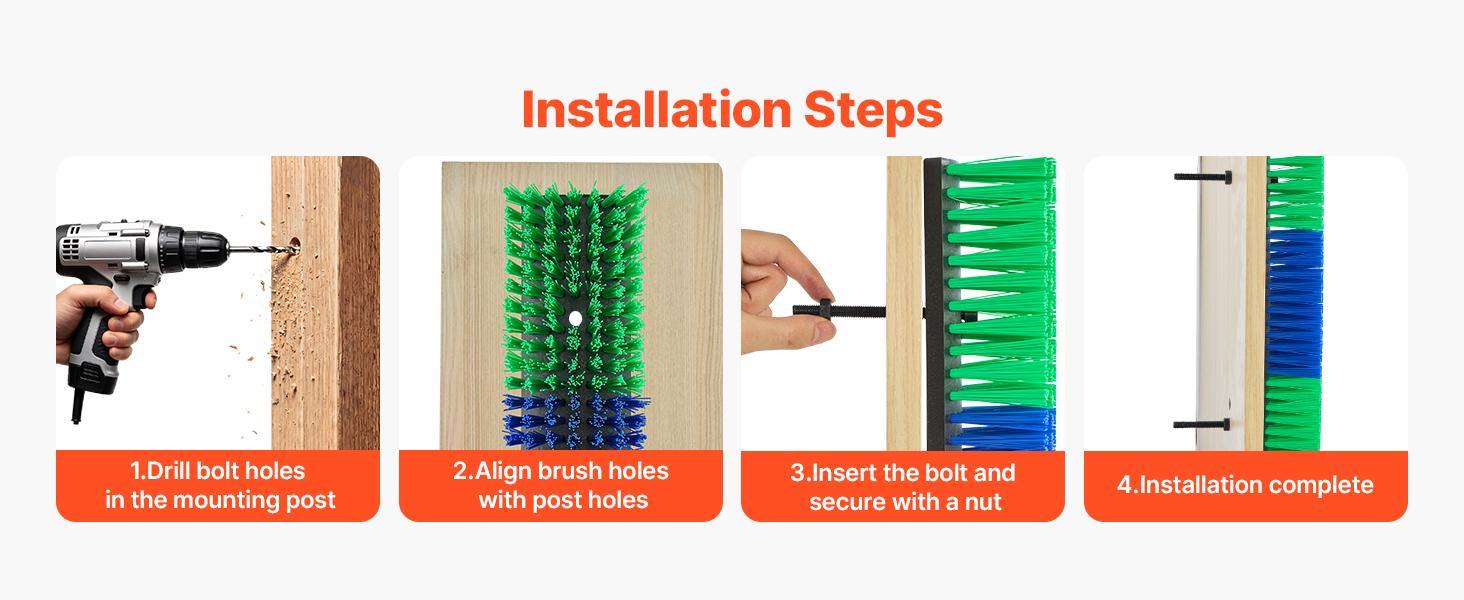 Installation Steps

1.Drill bolt holes in the mounting post

2.Align brush holes with post holes

3.Insert the bolt and secure with a nut

4.Installation complete