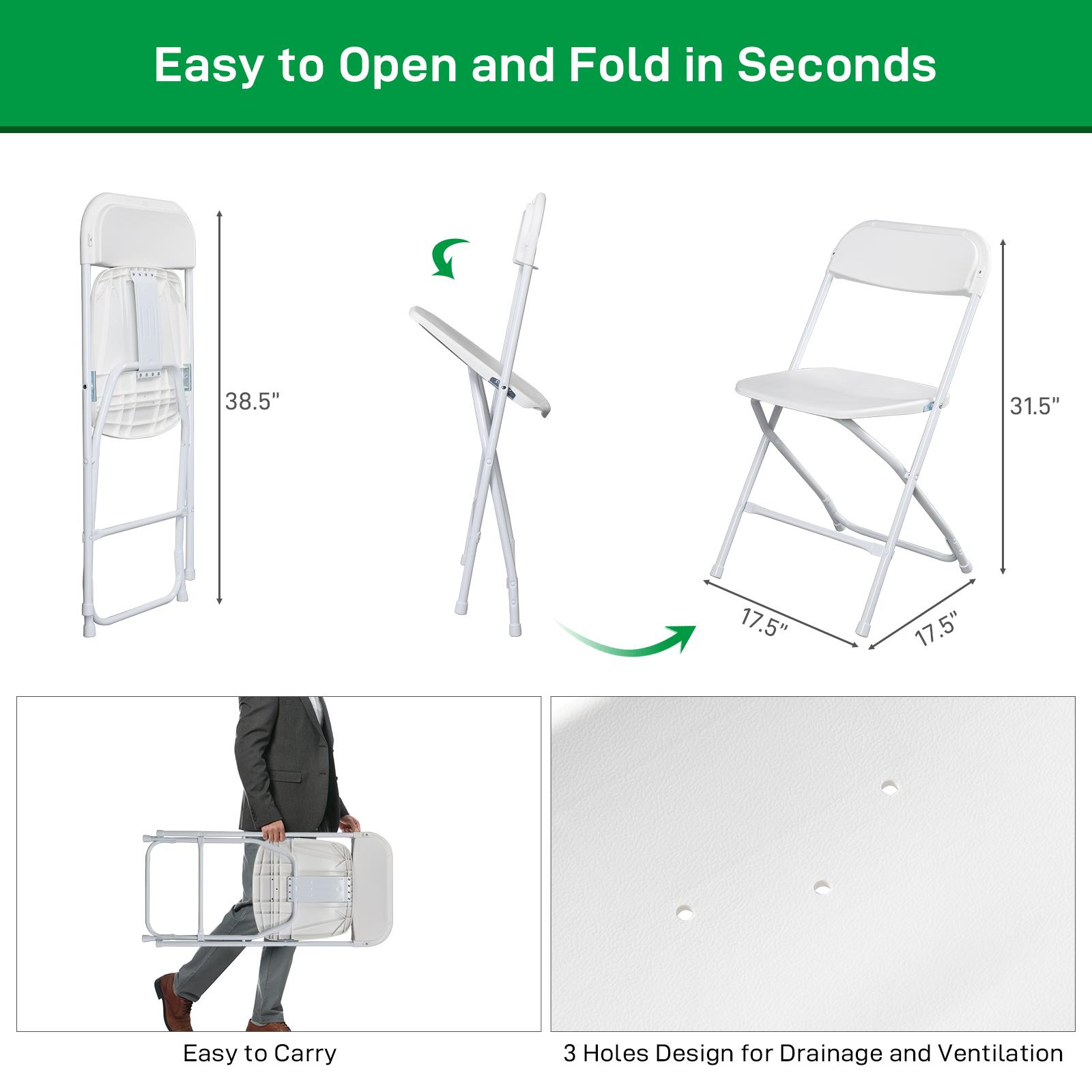 Easy to Open and Fold in Seconds

38.5"

31.5"

17.5"

17.5"

Easy to Carry

3 Holes Design for Drainage and Ventilation