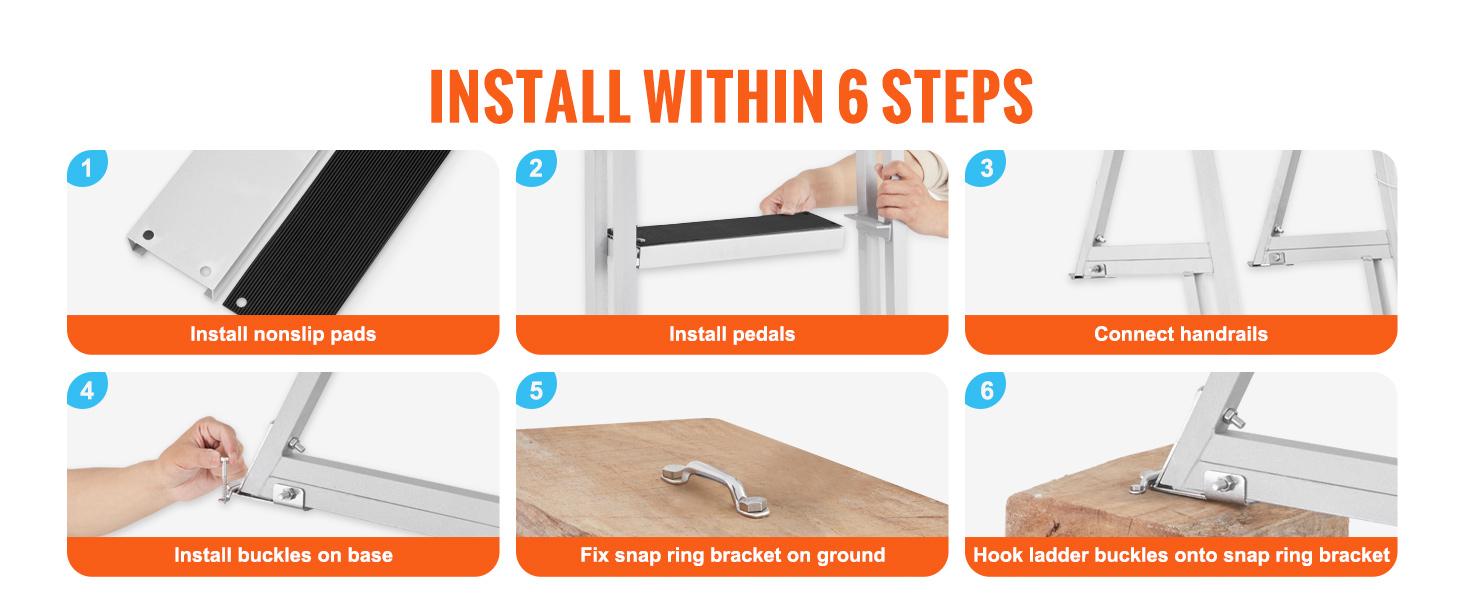 INSTALL WITHIN 6 STEPS

1
Install nonslip pads

2
Install pedals

3
Connect handrails

4
Install buckles on base

5
Fix snap ring bracket on ground

6
Hook ladder buckles onto snap ring bracket