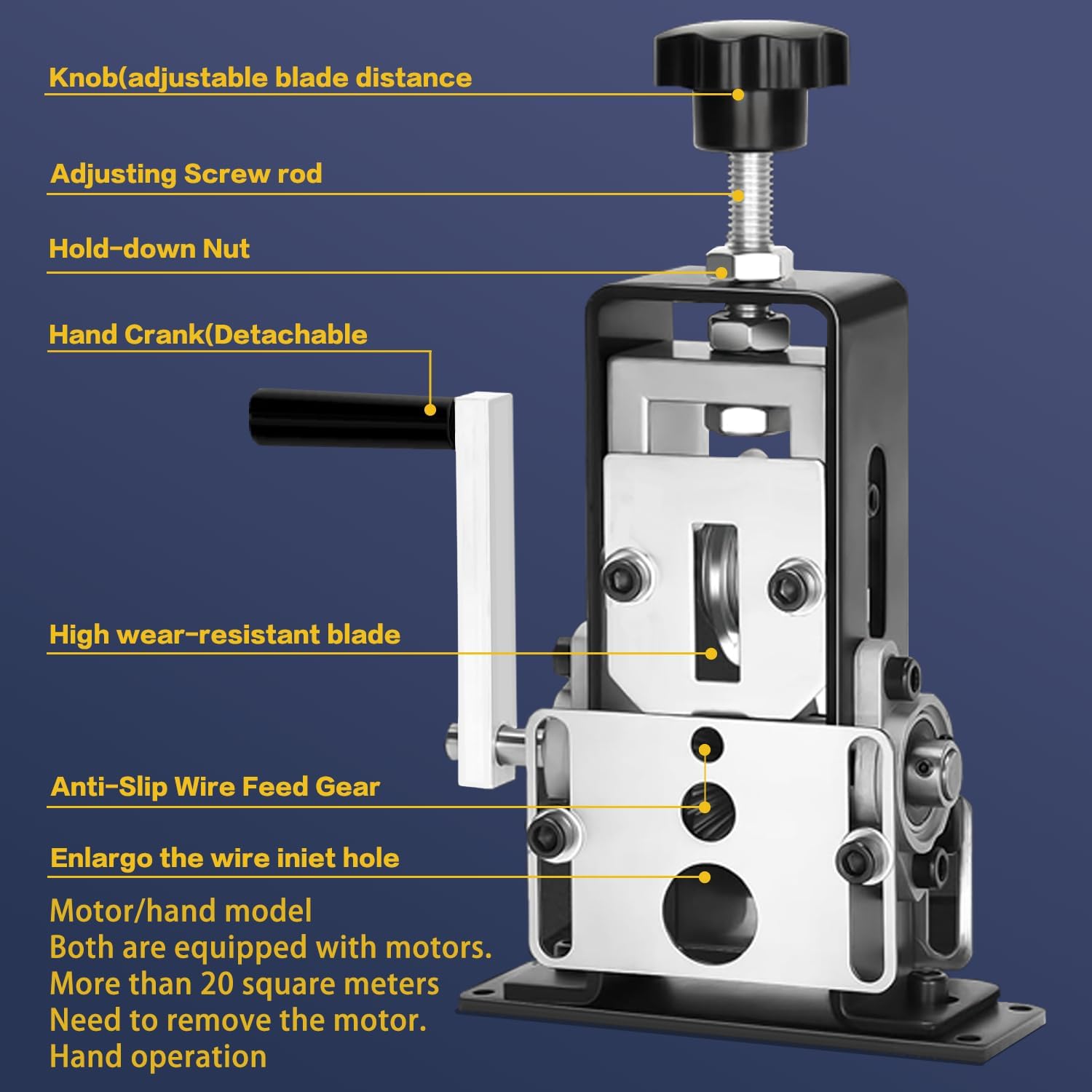 Knob(adjustable blade distance

Adjusting Screw rod

Hold-down Nut

Hand Crank(Detachable

High wear-resistant blade

Anti-Slip Wire Feed Gear

Enlargo the wire iniet hole

Motor/hand model
Both are equipped with motors.
More than 20 square meters
Need to remove the motor.
Hand operation