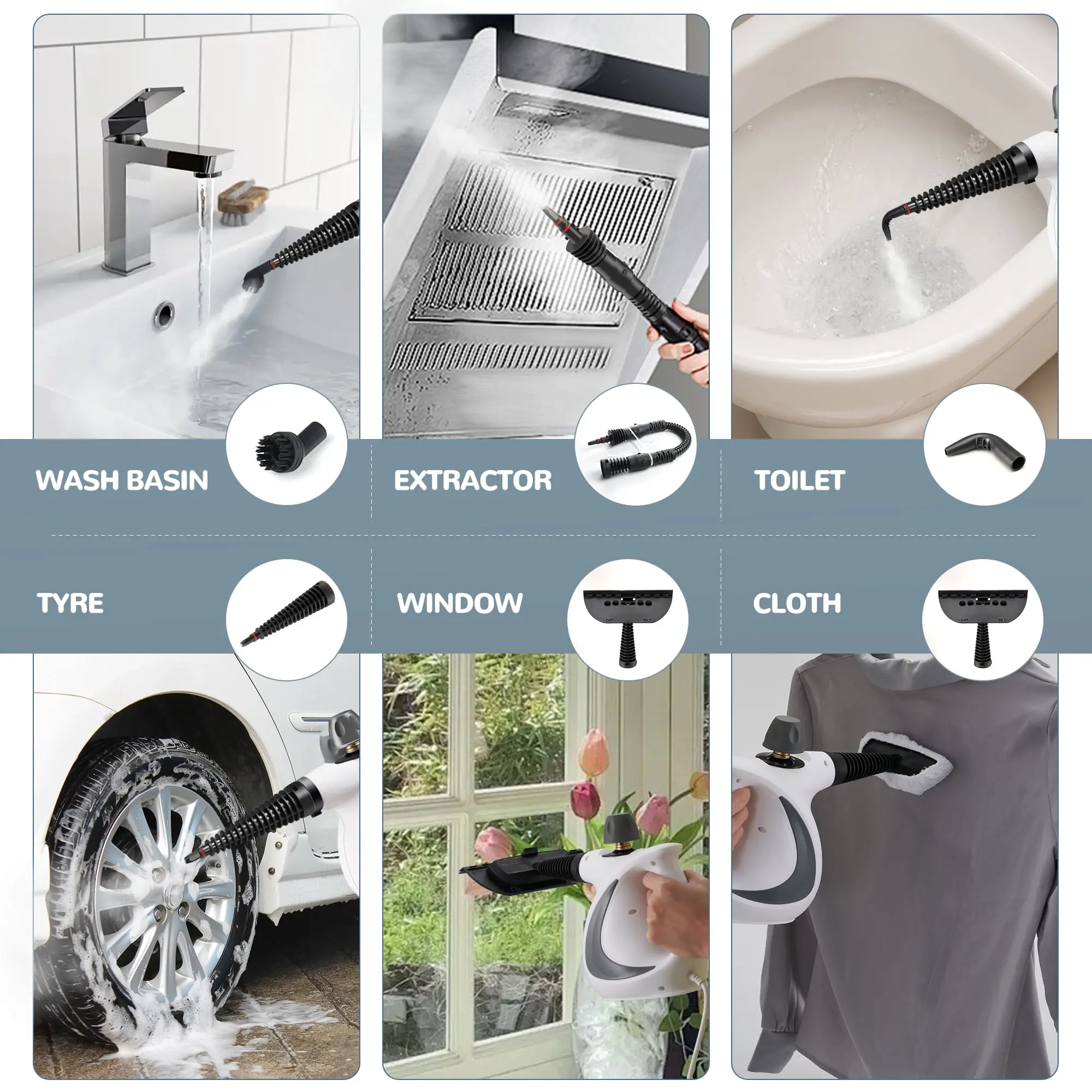 WASH BASIN

EXTRACTOR

TOILET

TYRE

WINDOW

CLOTH