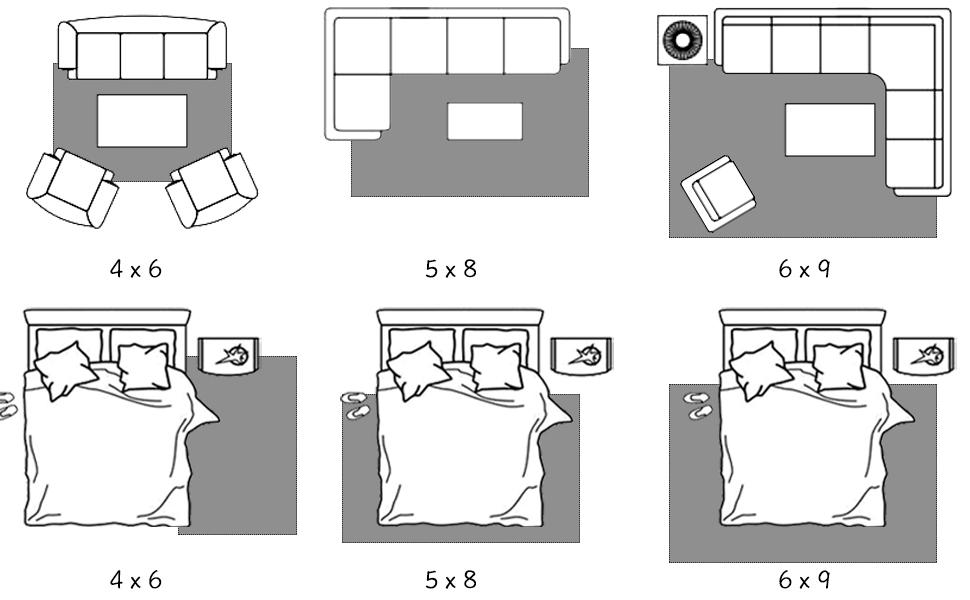 4 x 6

5 x 8

6 x 9

4 x 6

5 x 8

6 x 9