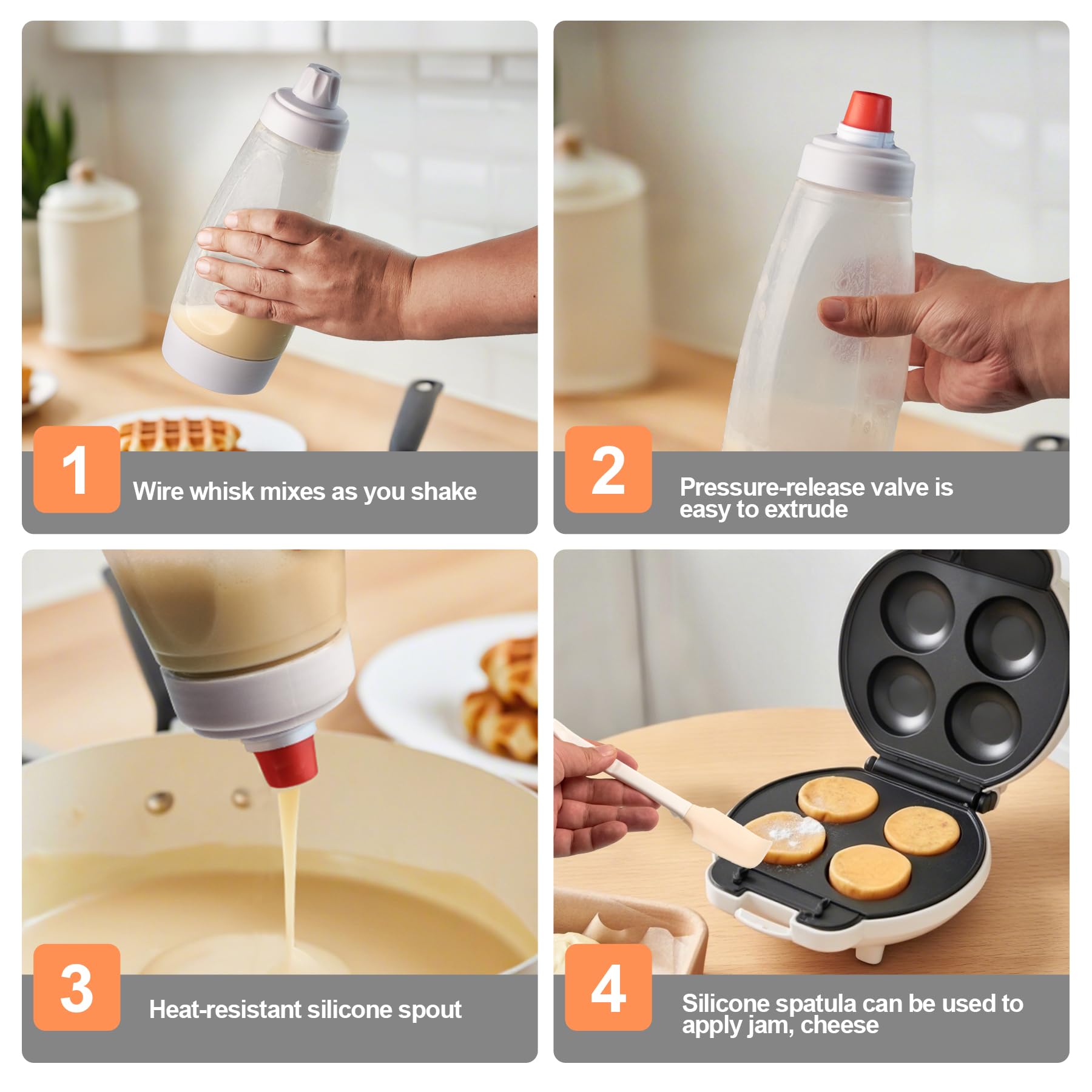 1
Wire whisk mixes as you shake

2
Pressure-release valve is easy to extrude

3
Heat-resistant silicone spout

4
Silicone spatula can be used to apply jam, cheese