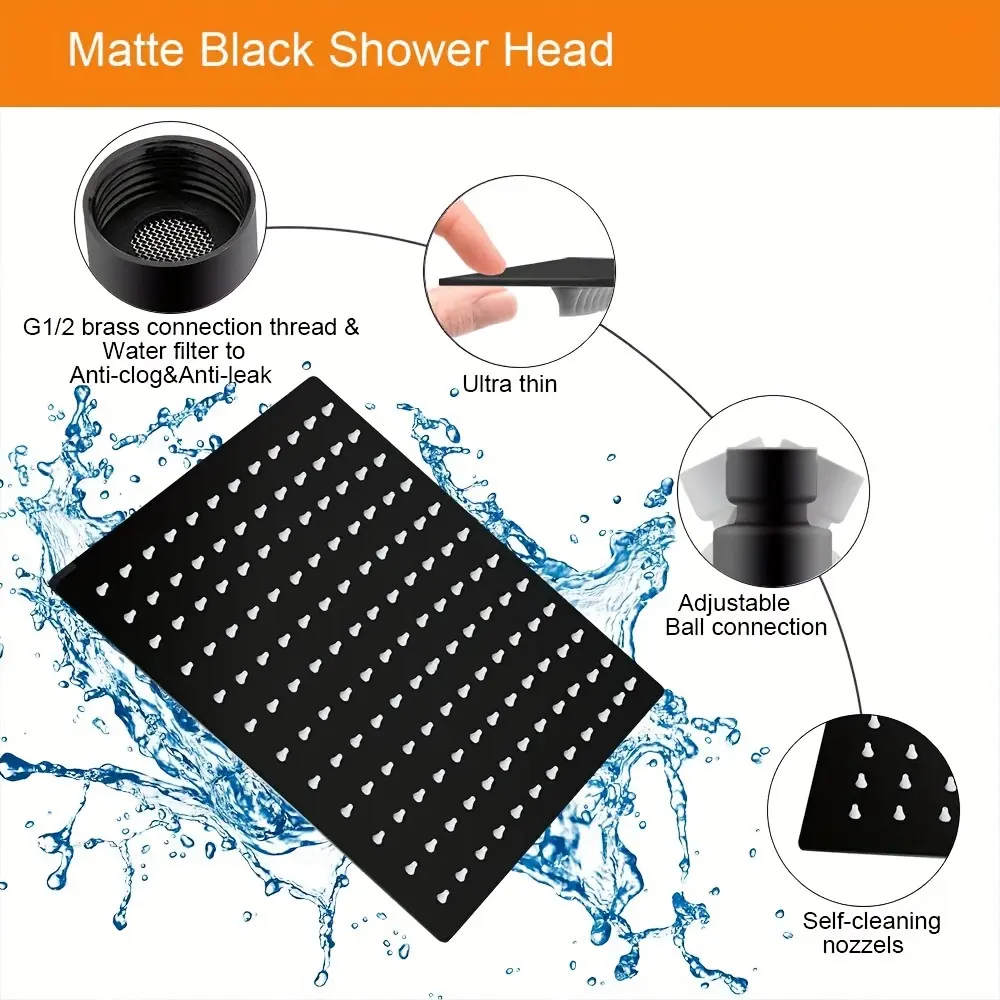 Matte Black Shower Head

G1/2 brass connection thread & Water filter to Anti-clog&Anti-leak

Ultra thin

Adjustable Ball connection

Self-cleaning nozzels