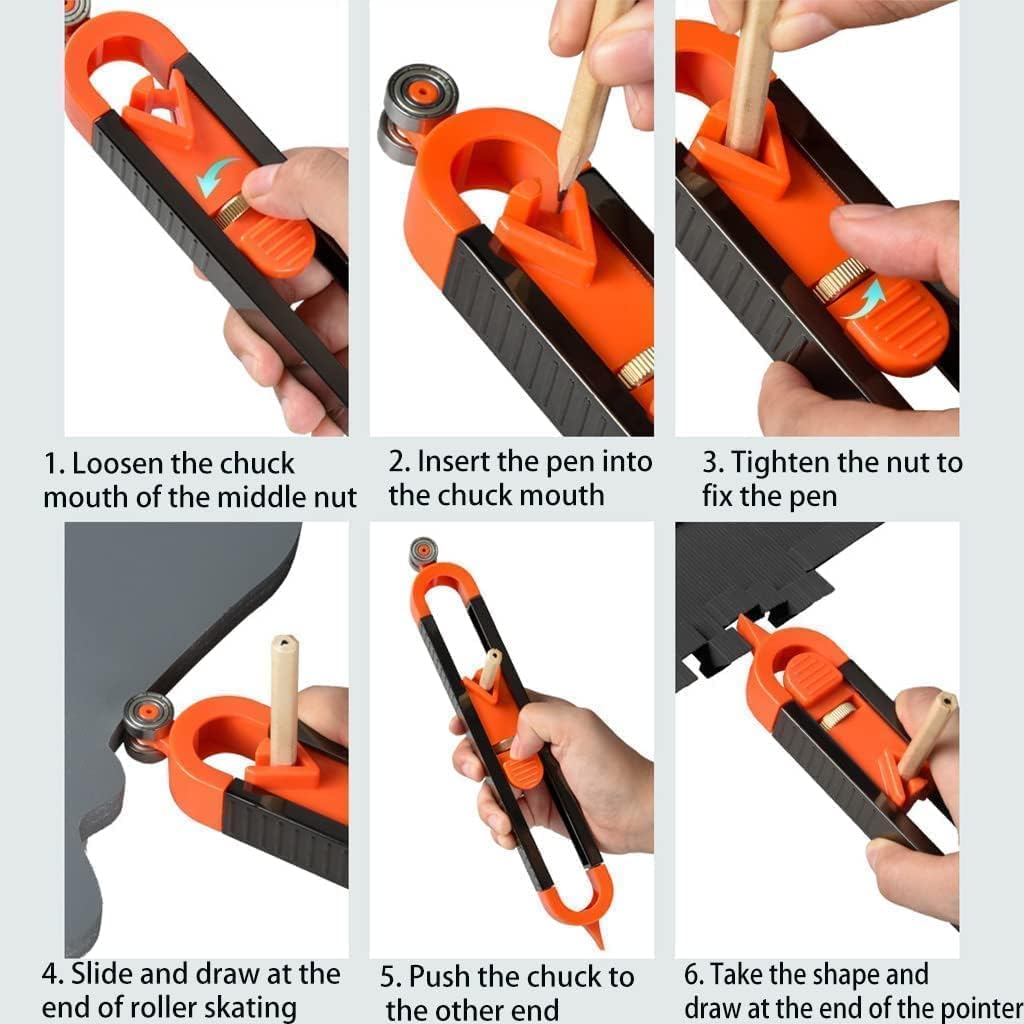 1. Loosen the chuck mouth of the middle nut

2. Insert the pen into the chuck mouth

3. Tighten the nut to fix the pen

4. Slide and draw at the end of roller skating

5. Push the chuck to the other end

6. Take the shape and draw at the end of the pointer