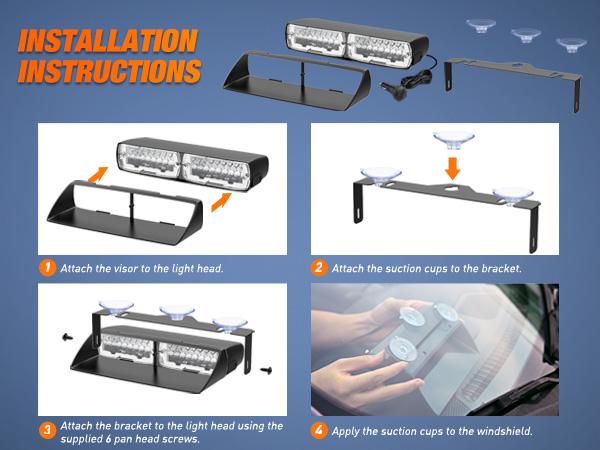 INSTALLATION INSTRUCTIONS

1 Attach the visor to the light head.

2 Attach the suction cups to the bracket.

3 Attach the bracket to the light head using the supplied 6 pan head screws.

4 Apply the suction cups to the windshield.