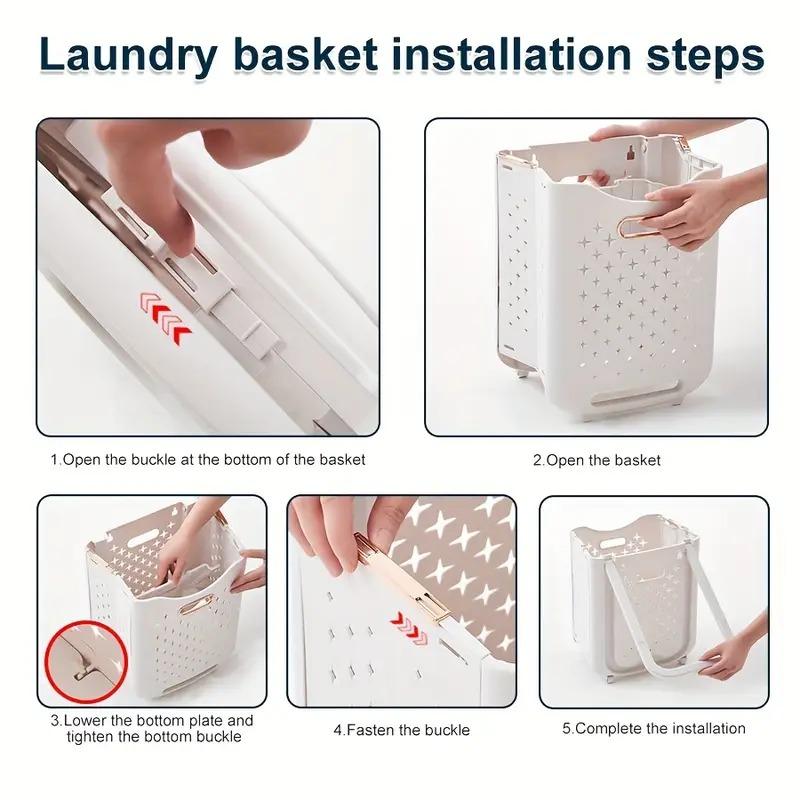 Laundry basket installation steps

1.Open the buckle at the bottom of the basket

2.Open the basket

3.Lower the bottom plate and tighten the bottom buckle

4.Fasten the buckle

5.Complete the installation