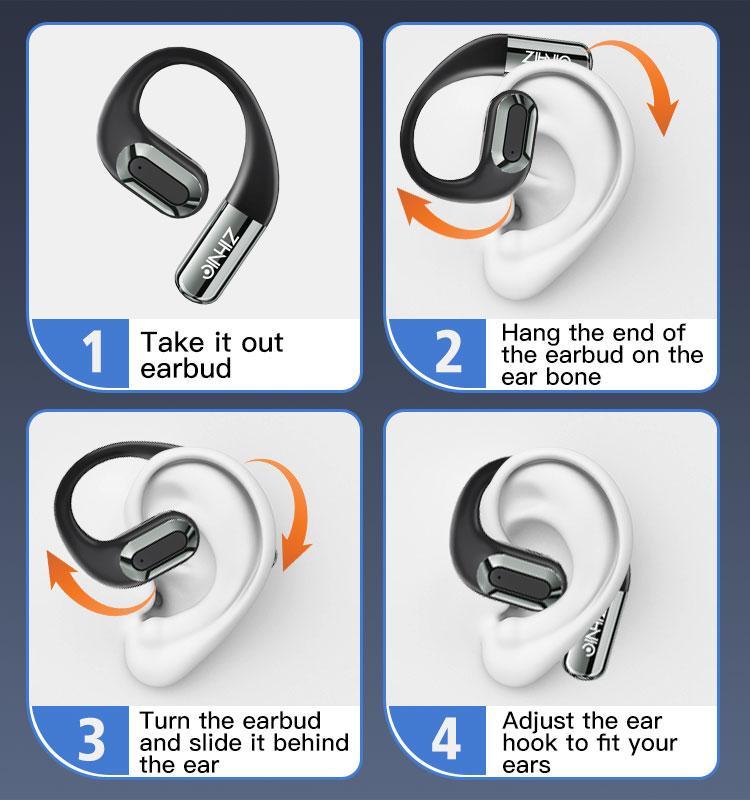 ZIHNIC

1 Take it out earbud

ZIHNIC

2 Hang the end of the earbud on the ear bone

3 Turn the earbud and slide it behind the ear

ZIHNIC

4 Adjust the ear hook to fit your ears