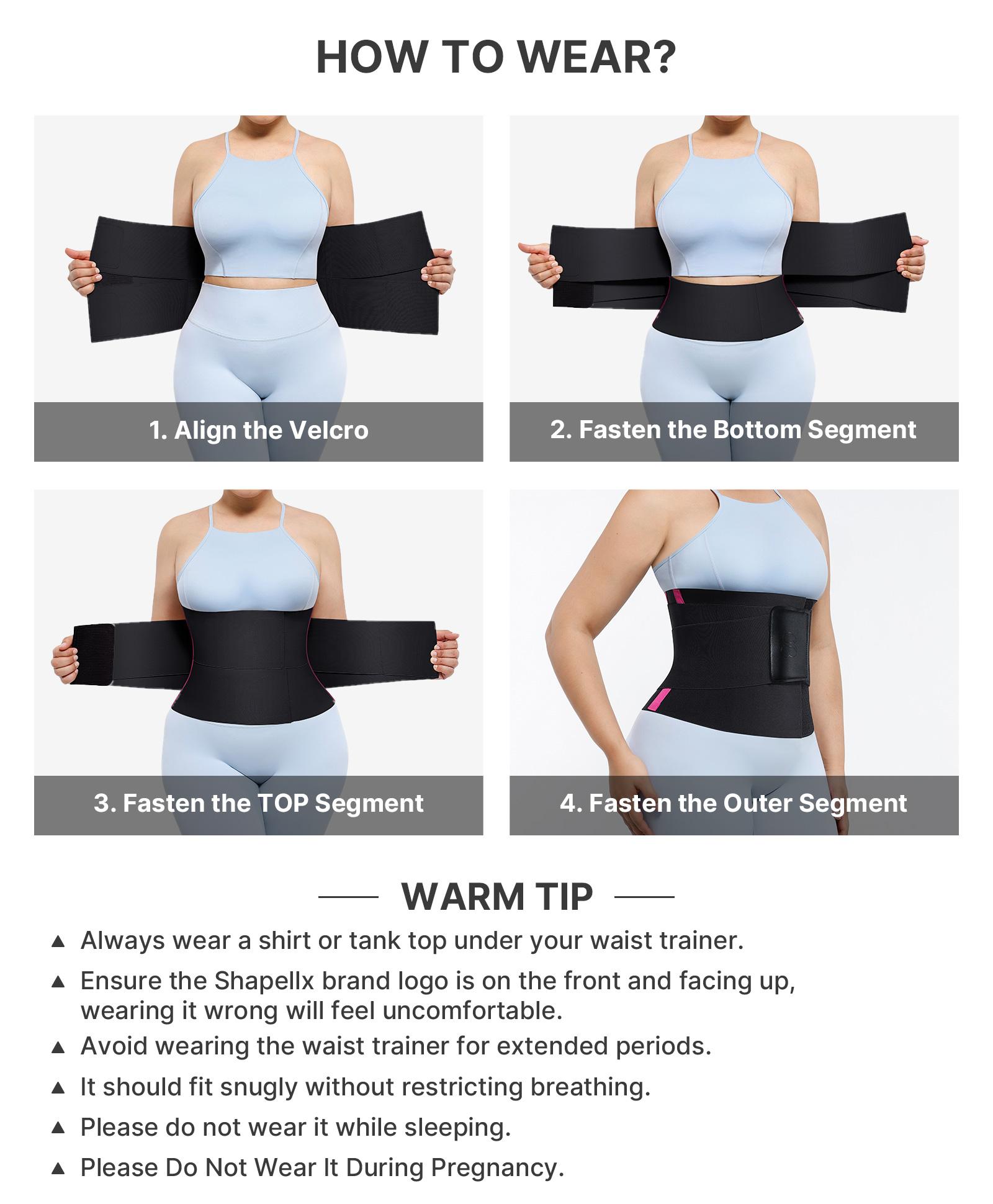 HOW TO WEAR?

1. Align the Velcro

2. Fasten the Bottom Segment

3. Fasten the TOP Segment

4. Fasten the Outer Segment

WARM TIP

▲ Always wear a shirt or tank top under your waist trainer.

▲ Ensure the Shapellx brand logo is on the front and facing up, wearing it wrong will feel uncomfortable.

▲ Avoid wearing the waist trainer for extended periods.

▲ It should fit snugly without restricting breathing.

▲ Please do not wear it while sleeping.

▲ Please Do Not Wear It During Pregnancy.