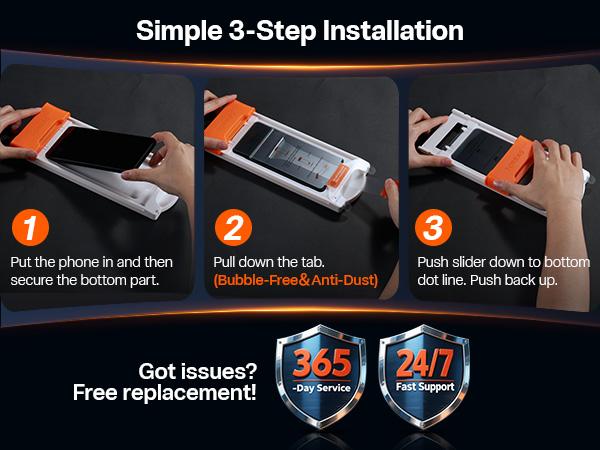 Simple 3-Step Installation

1
Put the phone in and then secure the bottom part.

2
Pull down the tab.
(Bubble-Free&Anti-Dust)

3
Push slider down to bottom dot line. Push back up.

Got issues?
Free replacement!

365
-Day Service

24/7
Fast Support