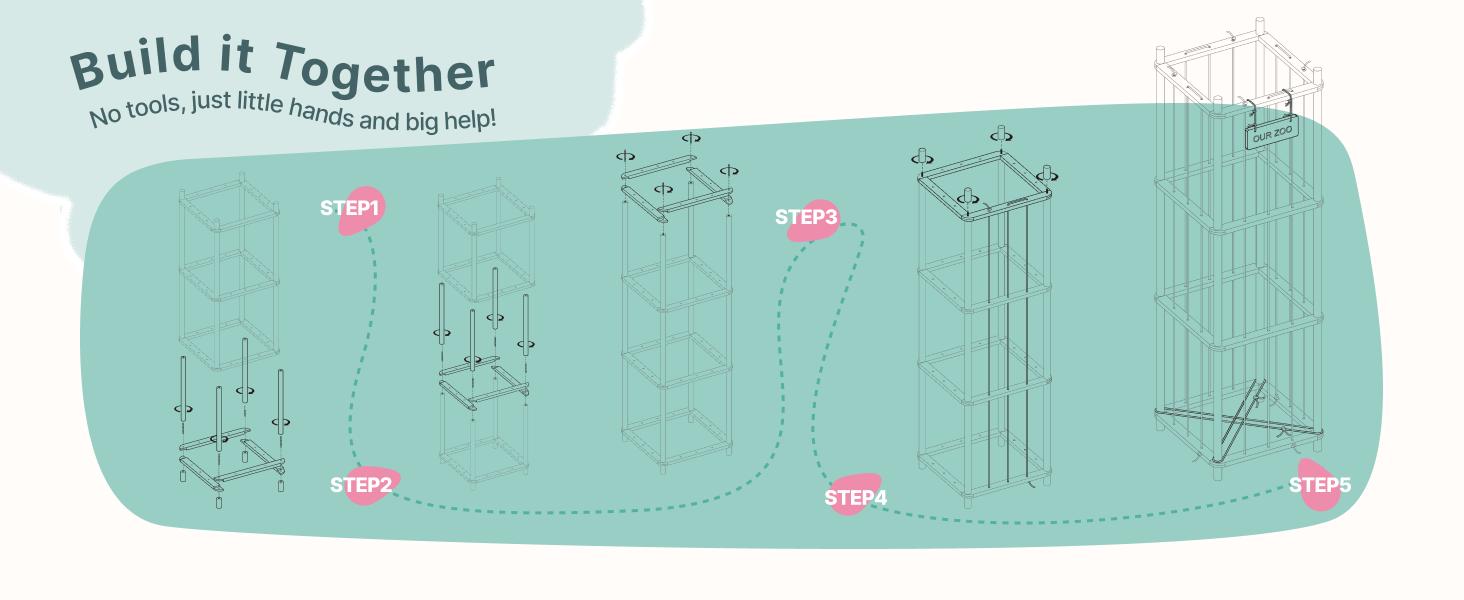 Build it Together
No tools, just little hands and big help!

STEP1

STEP2

STEP3

STEP4

OUR ZOO

STEP5