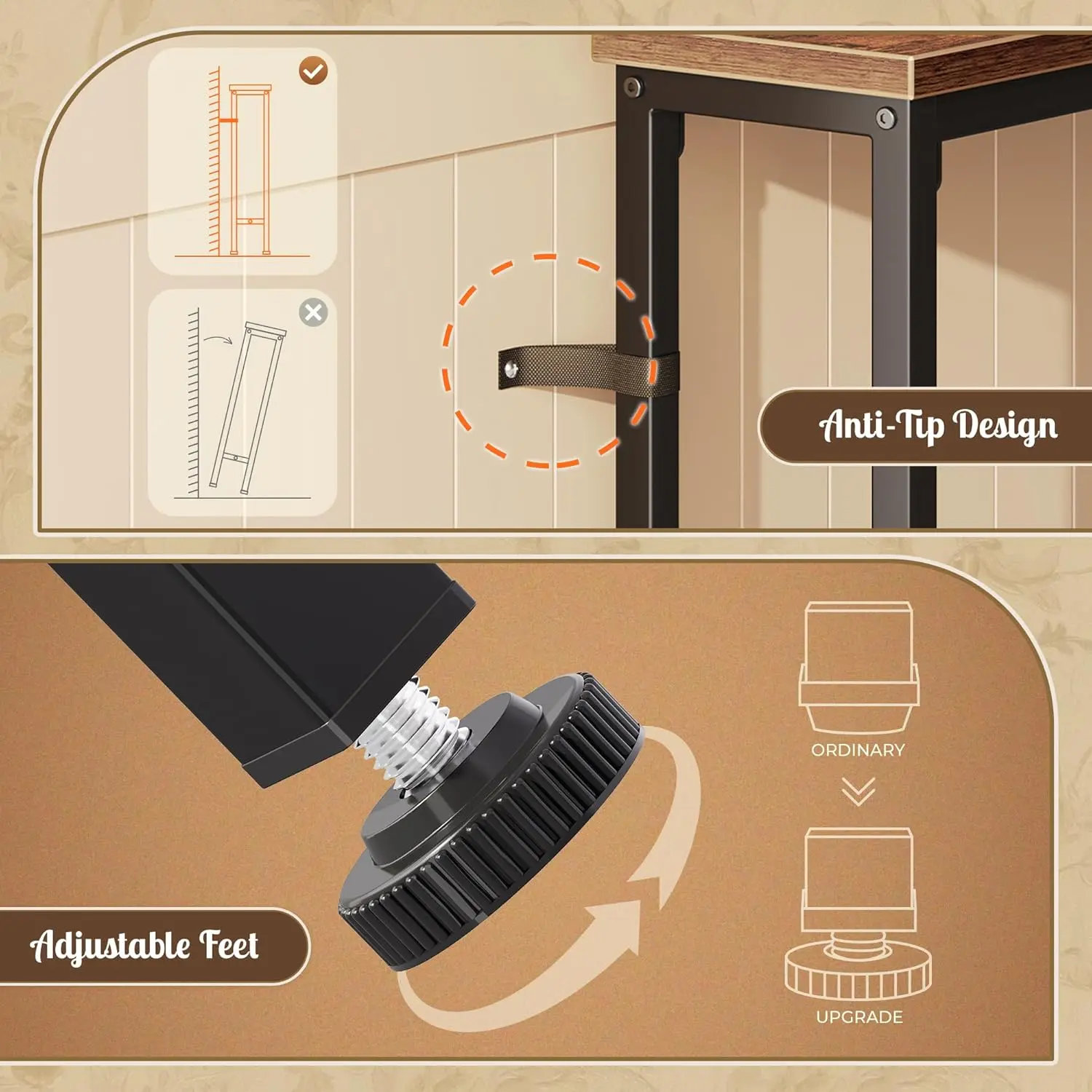 Anti-Tip Design

ORDINARY

UPGRADE

Adjustable Feet