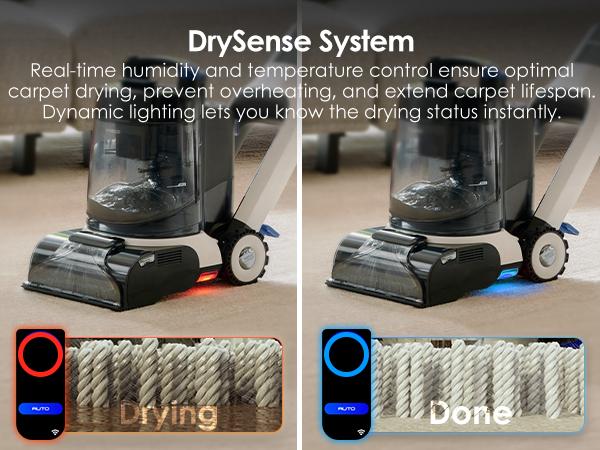 DrySense System

Real-time humidity and temperature control ensure optimal carpet drying, prevent overheating, and extend carpet lifespan. Dynamic lighting lets you know the drying status instantly.

AUTO

Drying

AUTO

Done