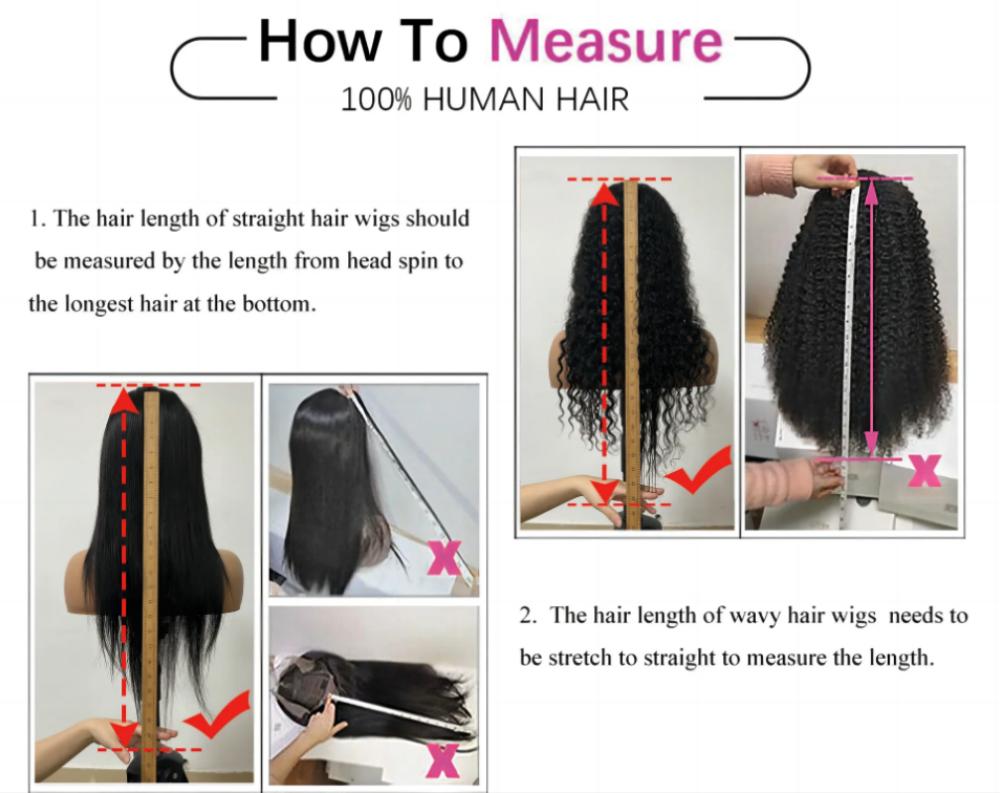 How To Measure
100% HUMAN HAIR

1. The hair length of straight hair wigs should be measured by the length from head spin to the longest hair at the bottom.

2. The hair length of wavy hair wigs needs to be stretch to straight to measure the length.