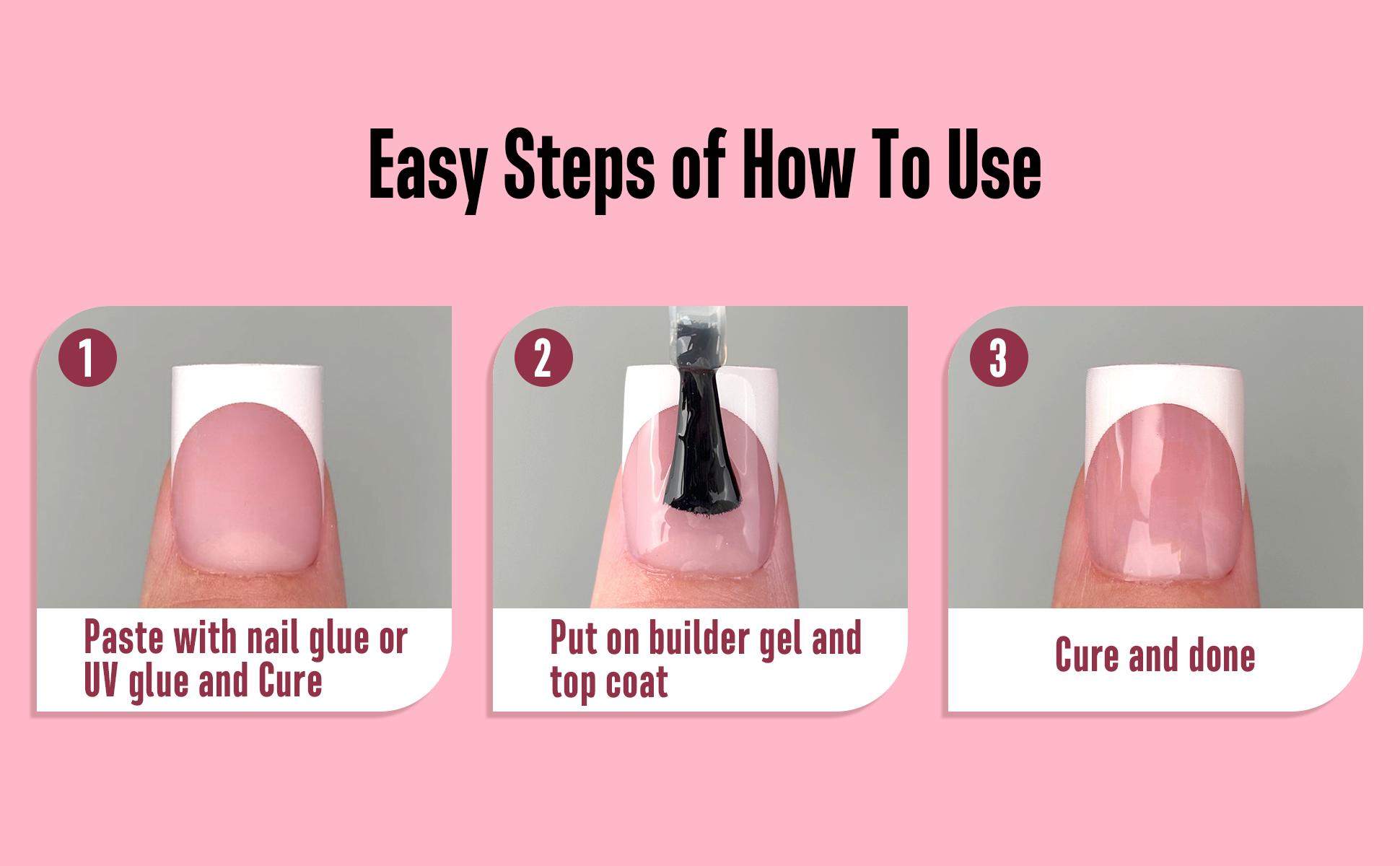 Easy Steps of How To Use

1

Paste with nail glue or UV glue and Cure

2

Put on builder gel and top coat

3

Cure and done