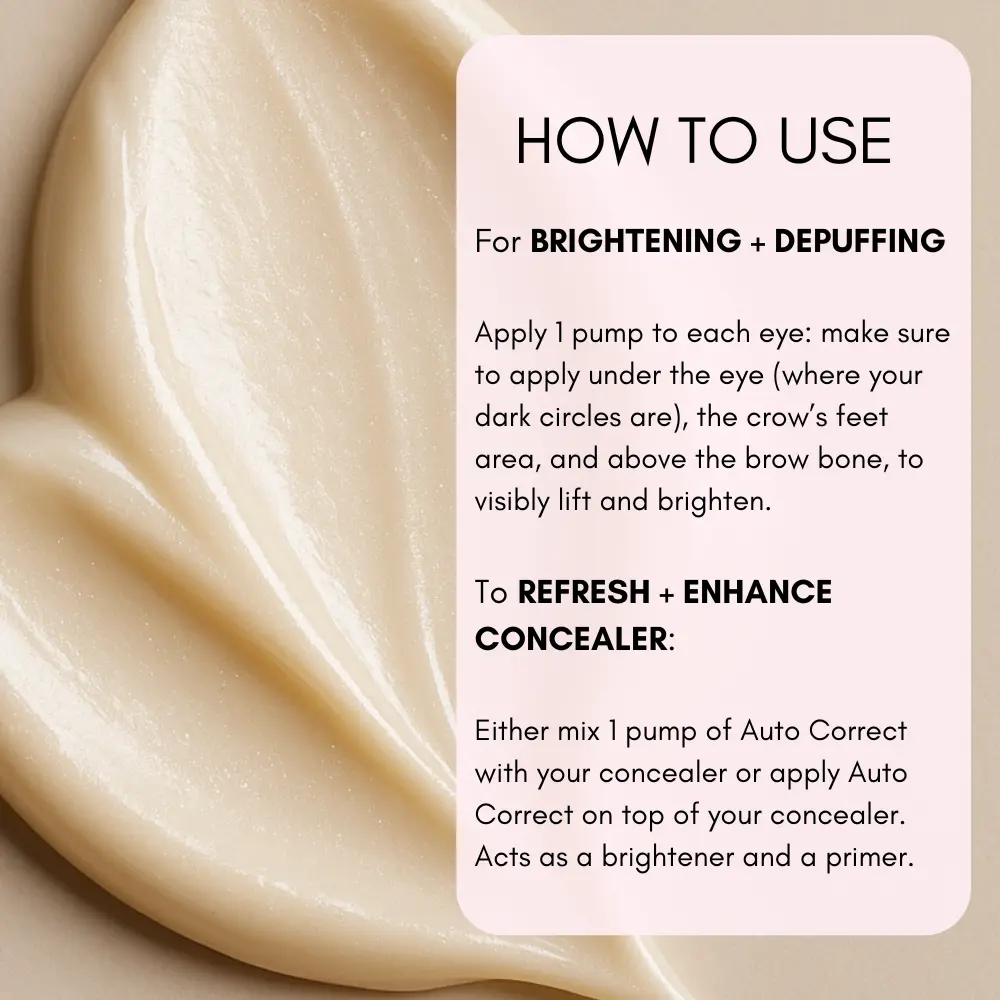 HOW TO USE

For BRIGHTENING + DEPUFFING

Apply 1 pump to each eye: make sure to apply under the eye (where your dark circles are), the crow's feet area, and above the brow bone, to visibly lift and brighten.

To REFRESH + ENHANCE CONCEALER:

Either mix 1 pump of Auto Correct with your concealer or apply Auto Correct on top of your concealer. Acts as a brightener and a primer.