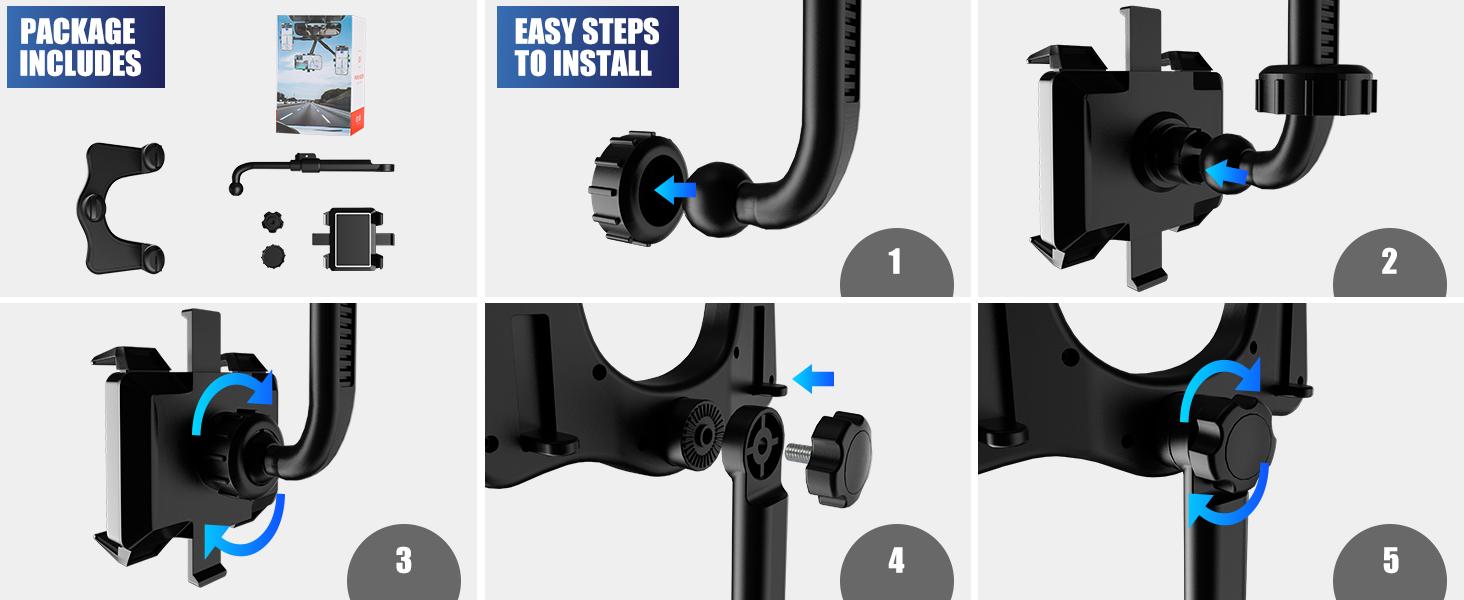 PACKAGE INCLUDES

EASY STEPS TO INSTALL

1

2

3

4

5