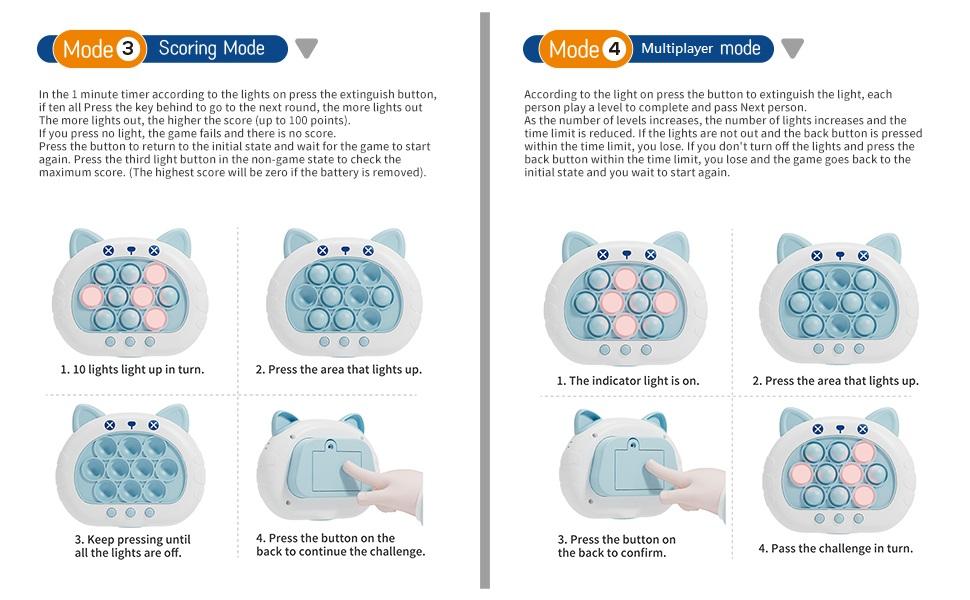 Mode 3 Scoring Mode

In the 1 minute timer according to the lights on press the extinguish button, if ten all Press the key behind to go to the next round, the more lights out The more lights out, the higher the score (up to 100 points).
If you press no light, the game fails and there is no score.
Press the button to return to the initial state and wait for the game to start again. Press the third light button in the non-game state to check the maximum score. (The highest score will be zero if the battery is removed).

1. 10 lights light up in turn.

2. Press the area that lights up.

3. Keep pressing until all the lights are off.

4. Press the button on the back to continue the challenge.

Mode 4 Multiplayer mode

According to the light on press the button to extinguish the light, each person play a level to complete and pass Next person.
As the number of levels increases, the number of lights increases and the time limit is reduced. If the lights are not out and the back button is pressed within the time limit, you lose. If you don't turn off the lights and press the back button within the time limit, you lose and the game goes back to the initial state and you wait to start again.

1. The indicator light is on.

2. Press the area that lights up.

3. Press the button on the back to confirm.

4. Pass the challenge in turn.