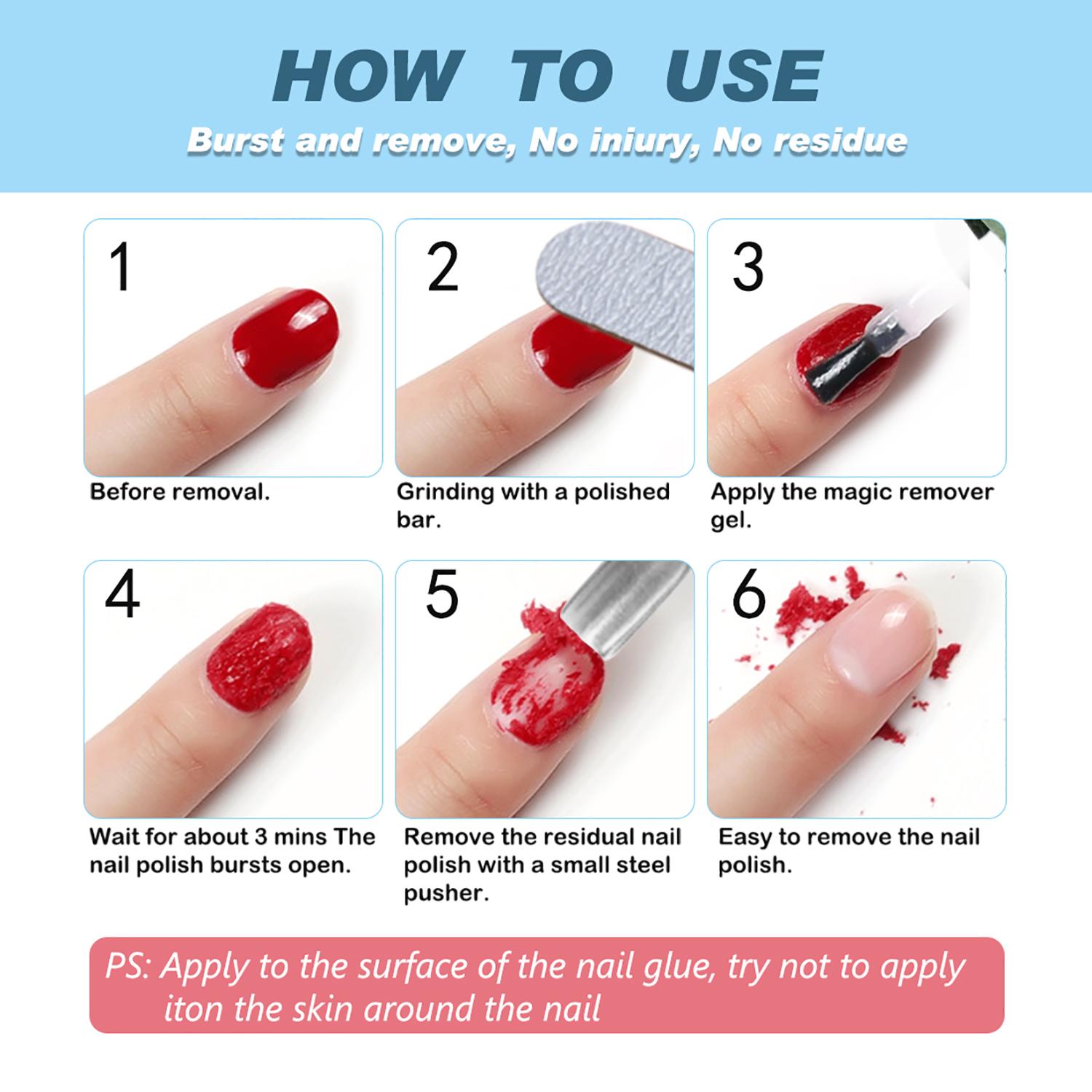 HOW TO USE

Burst and remove, No iniury, No residue

1

Before removal.

2

Grinding with a polished bar.

3

Apply the magic remover gel.

4

Wait for about 3 mins The nail polish bursts open.

5

Remove the residual nail polish with a small steel pusher.

6

Easy to remove the nail polish.

PS: Apply to the surface of the nail glue, try not to apply iton the skin around the nail