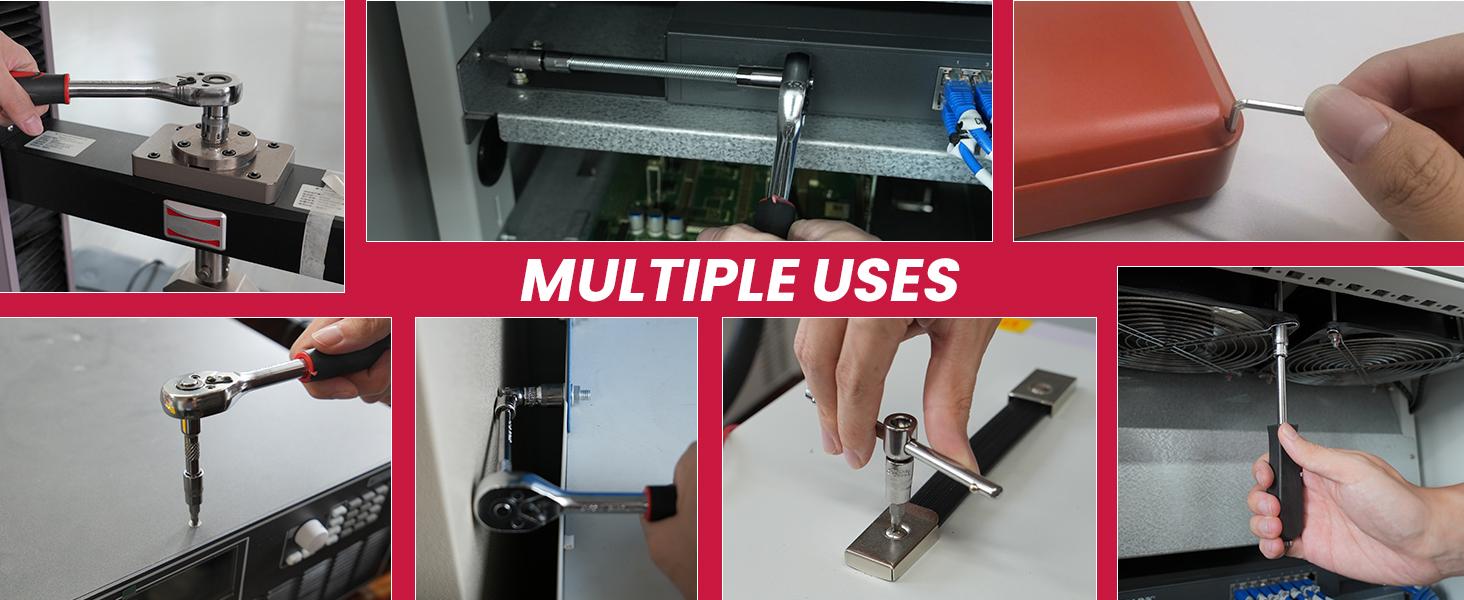 MULTIPLE USES