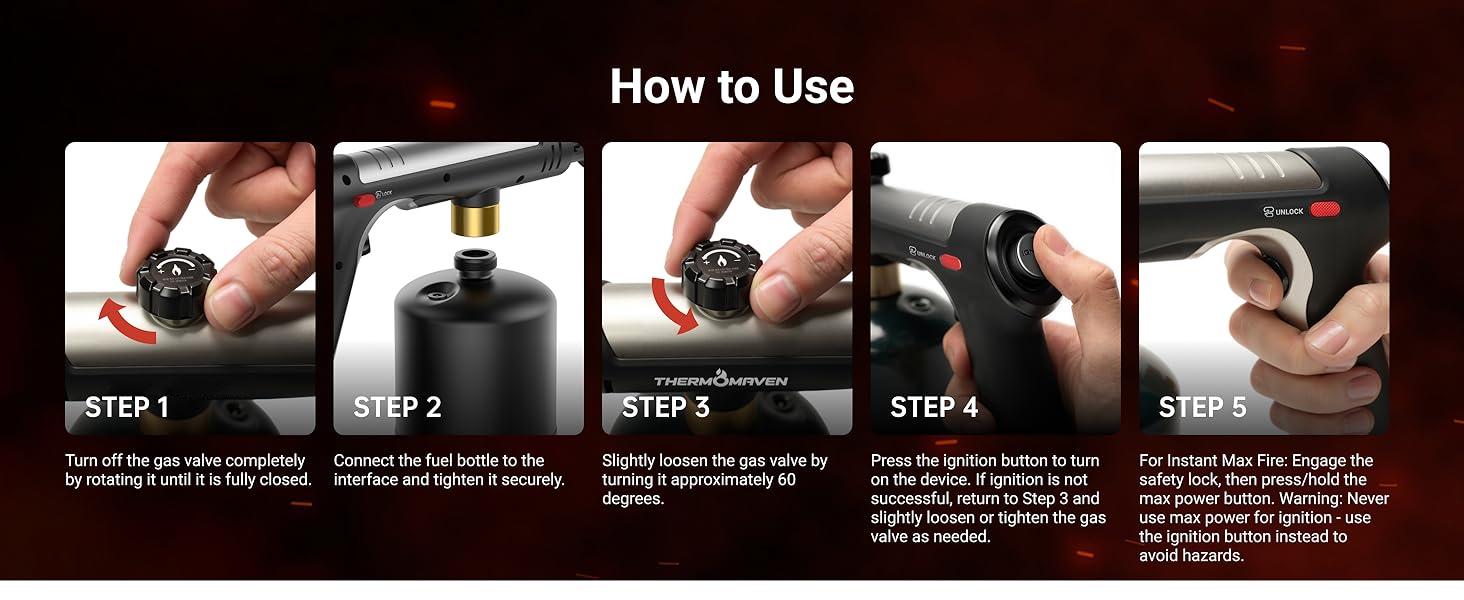 How to Use

STEP 1

Turn off the gas valve completely by rotating it until it is fully closed.

LOCK

STEP 2

Connect the fuel bottle to the interface and tighten it securely.

THERMOMAVEN

STEP 3

Slightly loosen the gas valve by turning it approximately 60 degrees.

UNLOCK

STEP 4

Press the ignition button to turn on the device. If ignition is not successful, return to Step 3 and slightly loosen or tighten the gas valve as needed.

UNLOCK

STEP 5

For Instant Max Fire: Engage the safety lock, then press/hold the max power button. Warning: Never use max power for ignition - use the ignition button instead to avoid hazards.