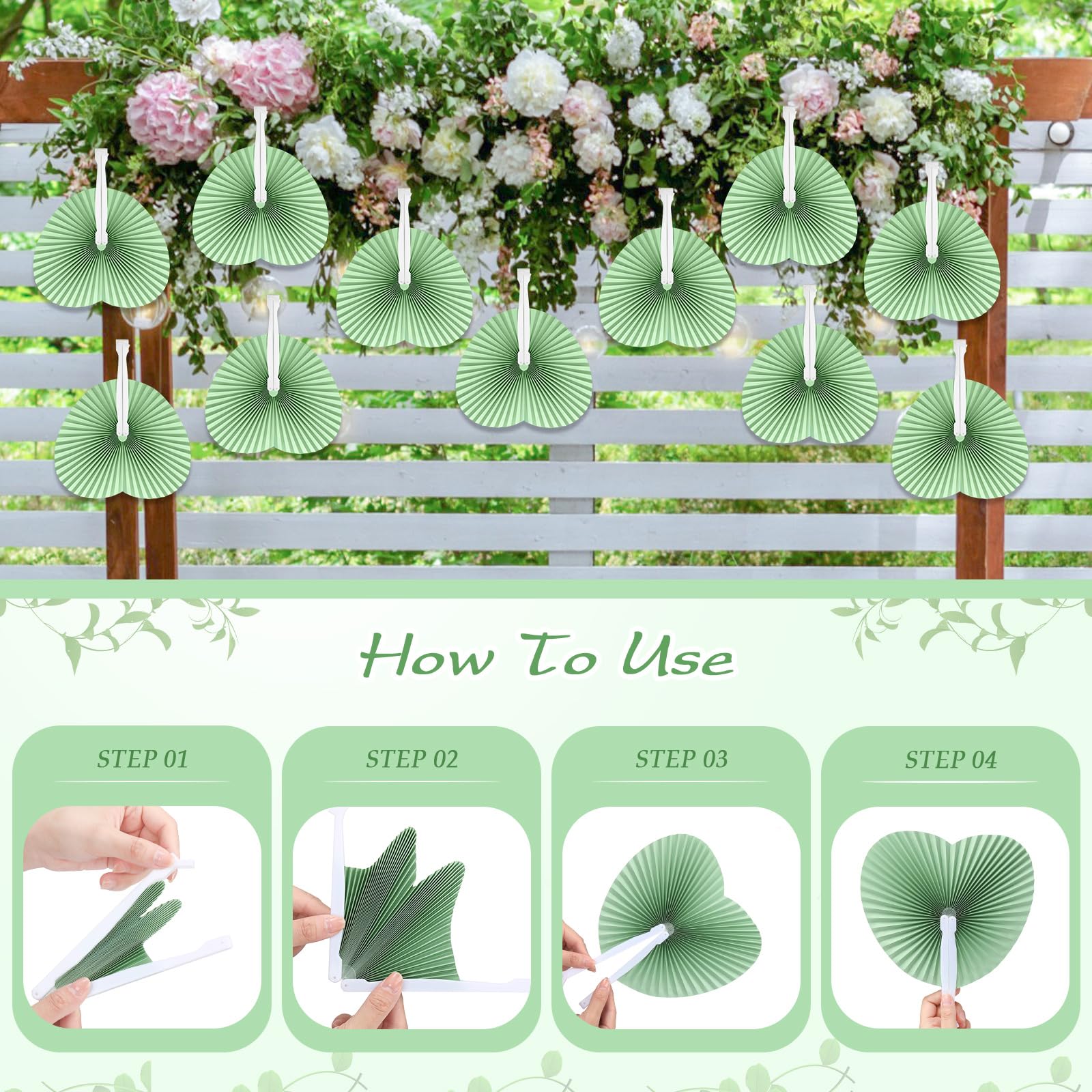 How To Use

STEP 01

STEP 02

STEP 03

STEP 04