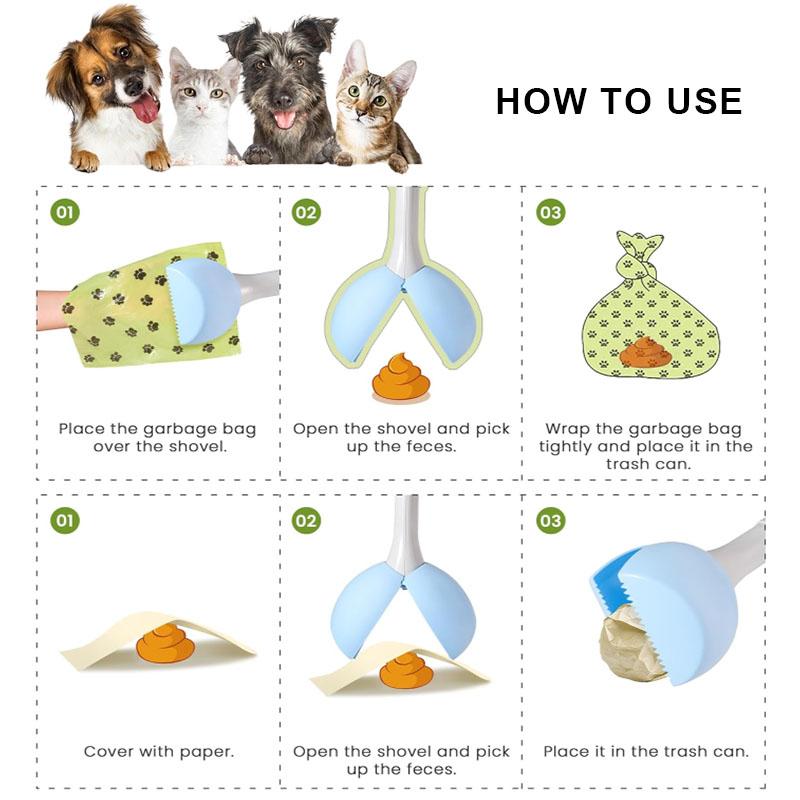 HOW TO USE

01

Place the garbage bag over the shovel.

02

Open the shovel and pick up the feces.

03

Wrap the garbage bag tightly and place it in the trash can.

01

Cover with paper.

02

Open the shovel and pick up the feces.

03

Place it in the trash can.