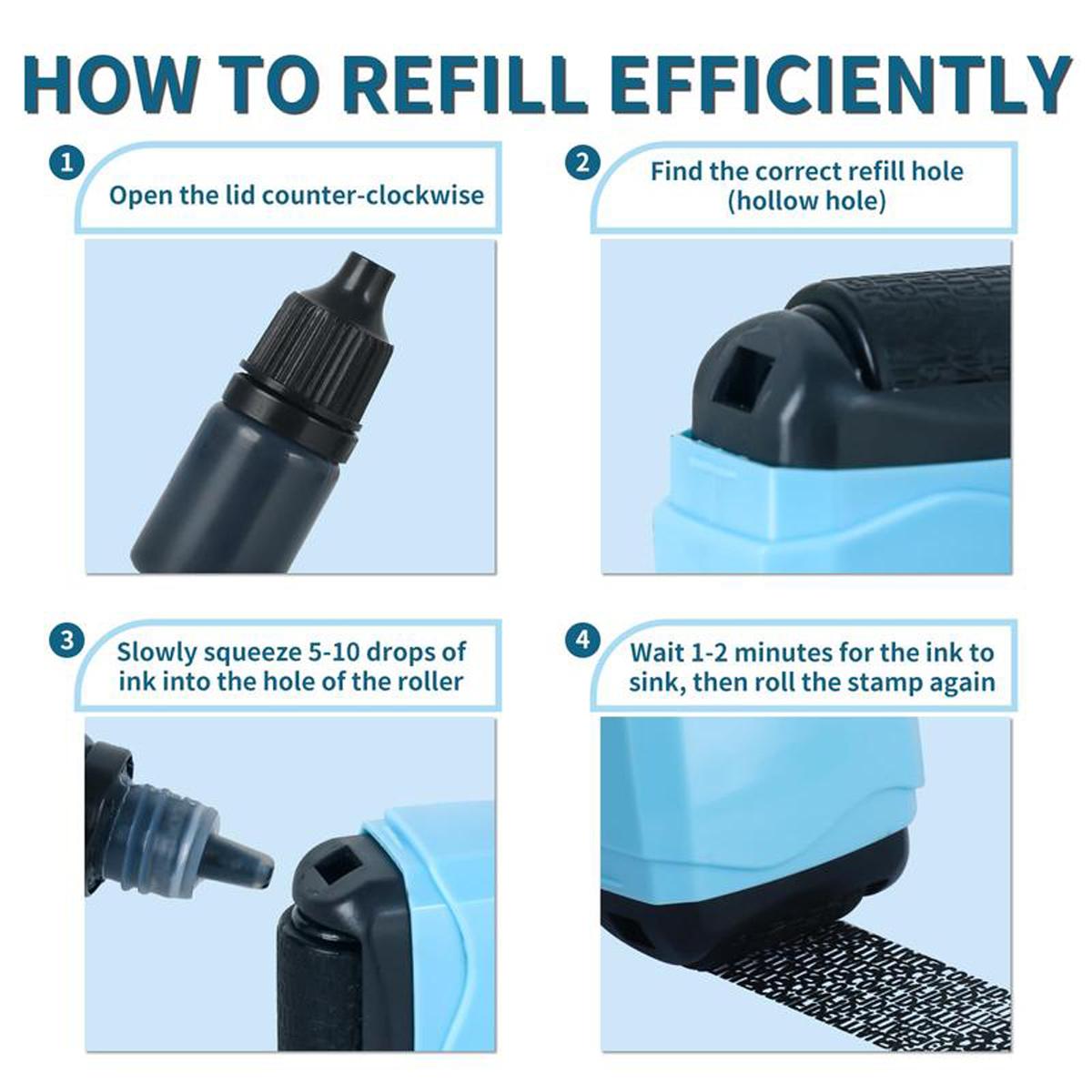 HOW TO REFILL EFFICIENTLY

1
Open the lid counter-clockwise

2
Find the correct refill hole (hollow hole)

3
Slowly squeeze 5-10 drops of ink into the hole of the roller

4
Wait 1-2 minutes for the ink to sink, then roll the stamp again