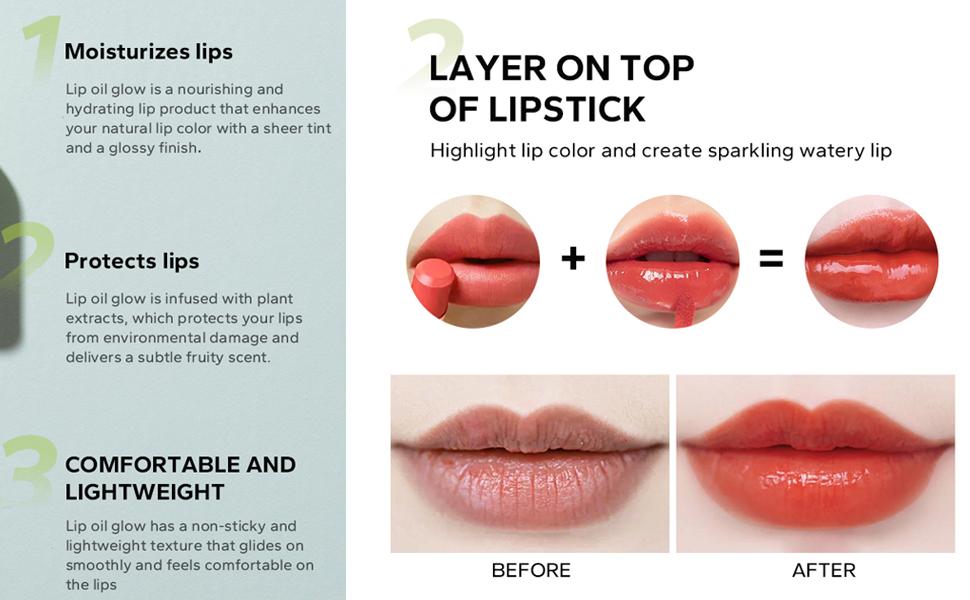 1

Moisturizes lips

Lip oil glow is a nourishing and hydrating lip product that enhances your natural lip color with a sheer tint and a glossy finish.

2

Protects lips

Lip oil glow is infused with plant extracts, which protects your lips from environmental damage and delivers a subtle fruity scent.

3

COMFORTABLE AND LIGHTWEIGHT

Lip oil glow has a non-sticky and lightweight texture that glides on smoothly and feels comfortable on the lips

2

LAYER ON TOP OF LIPSTICK

Highlight lip color and create sparkling watery lip

+ =

BEFORE

AFTER