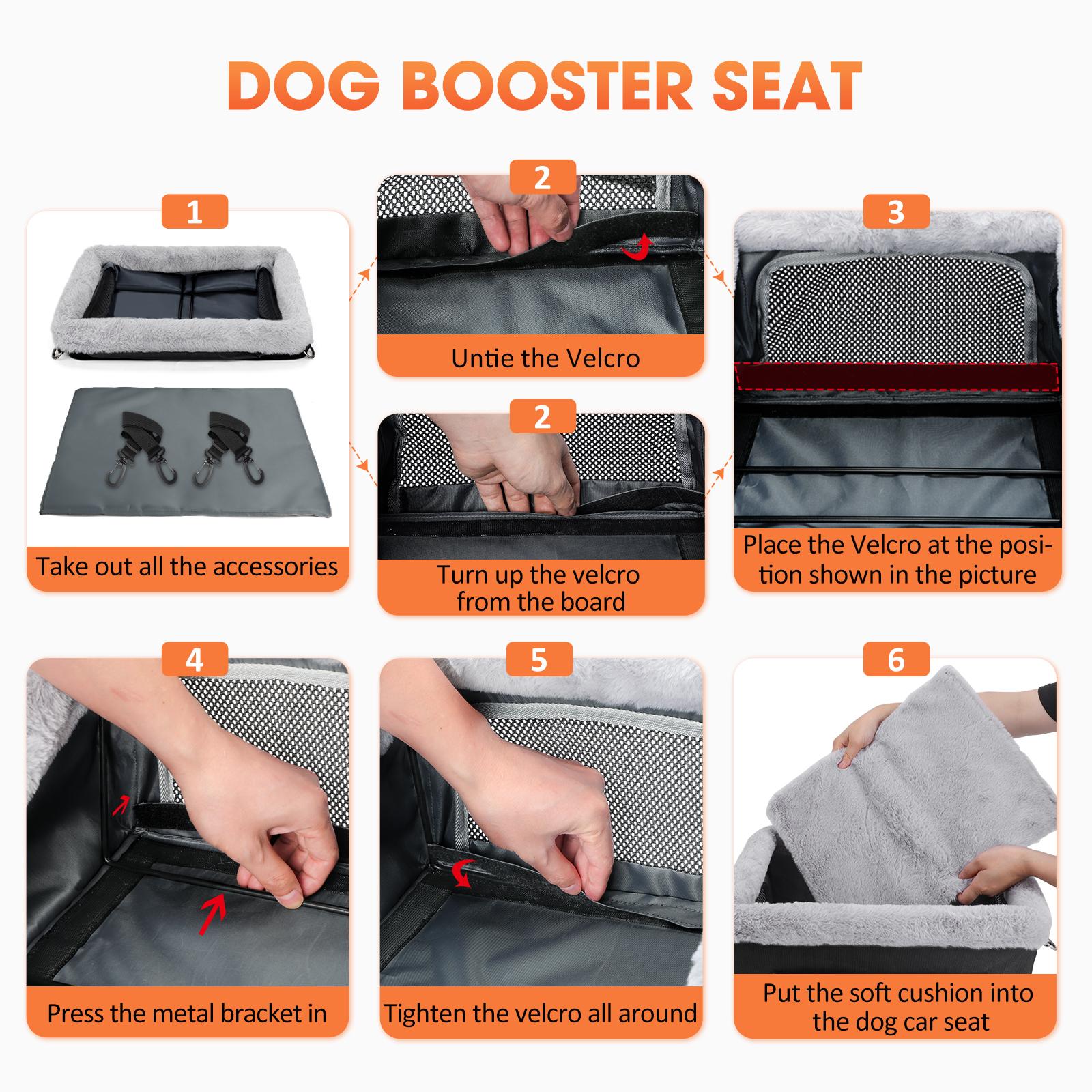 DOG BOOSTER SEAT

1

Take out all the accessories

2

Untie the Velcro

2

Turn up the velcro from the board

3

Place the Velcro at the position shown in the picture

4

Press the metal bracket in

5

Tighten the velcro all around

6

Put the soft cushion into the dog car seat