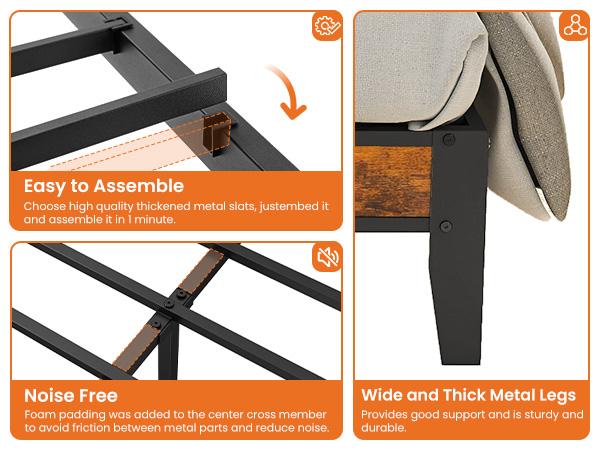 Easy to Assemble

Choose high quality thickened metal slats, justembed it and assemble it in 1 minute.

Noise Free

Foam padding was added to the center cross member to avoid friction between metal parts and reduce noise.

Wide and Thick Metal Legs

Provides good support and is sturdy and durable.