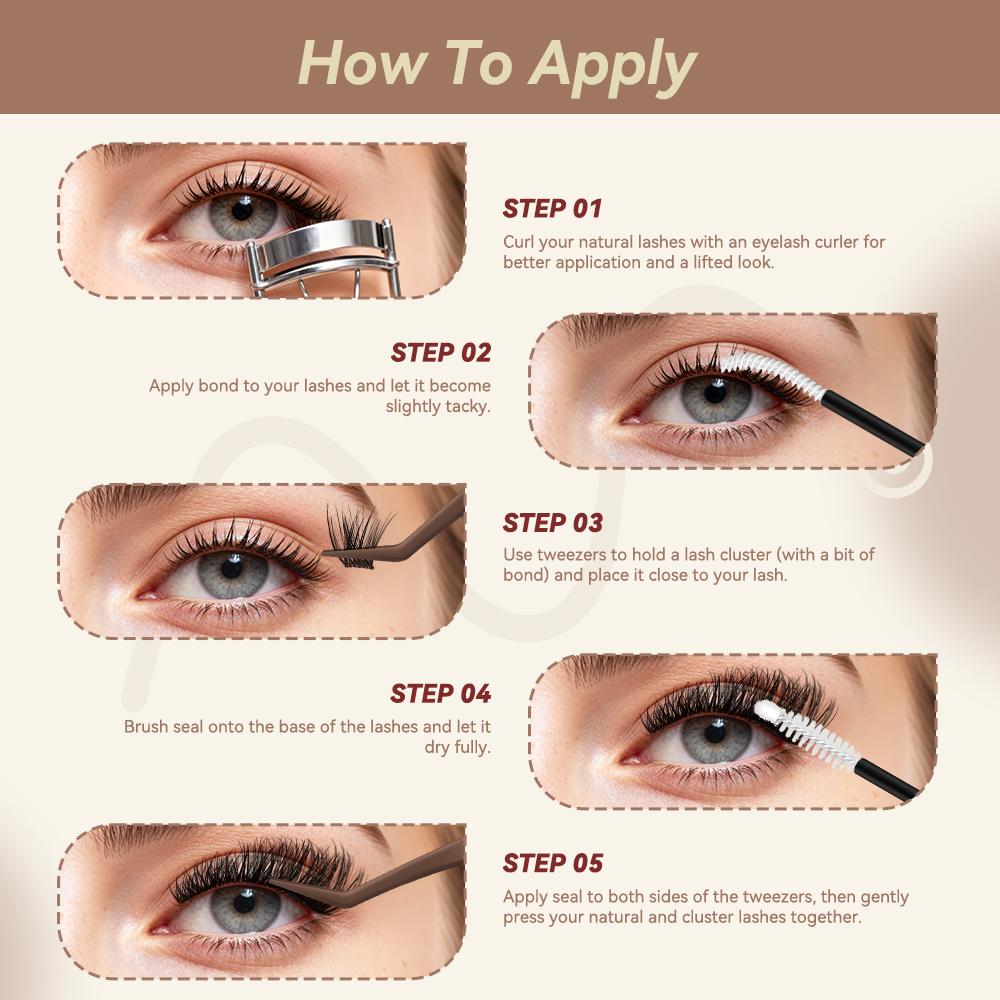 How To Apply

STEP 01
Curl your natural lashes with an eyelash curler for better application and a lifted look.

STEP 02
Apply bond to your lashes and let it become slightly tacky.

STEP 03
Use tweezers to hold a lash cluster (with a bit of bond) and place it close to your lash.

STEP 04
Brush seal onto the base of the lashes and let it dry fully.

STEP 05
Apply seal to both sides of the tweezers, then gently press your natural and cluster lashes together.